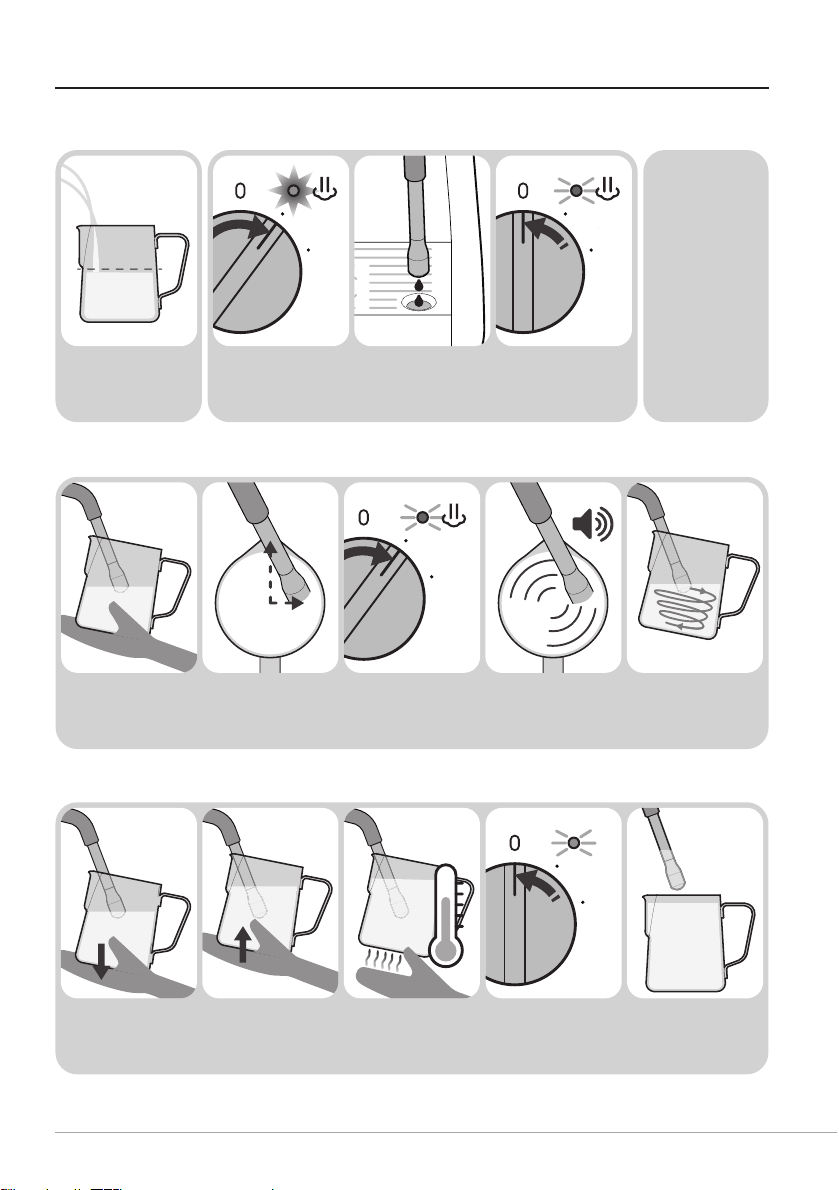 0

0

0

0