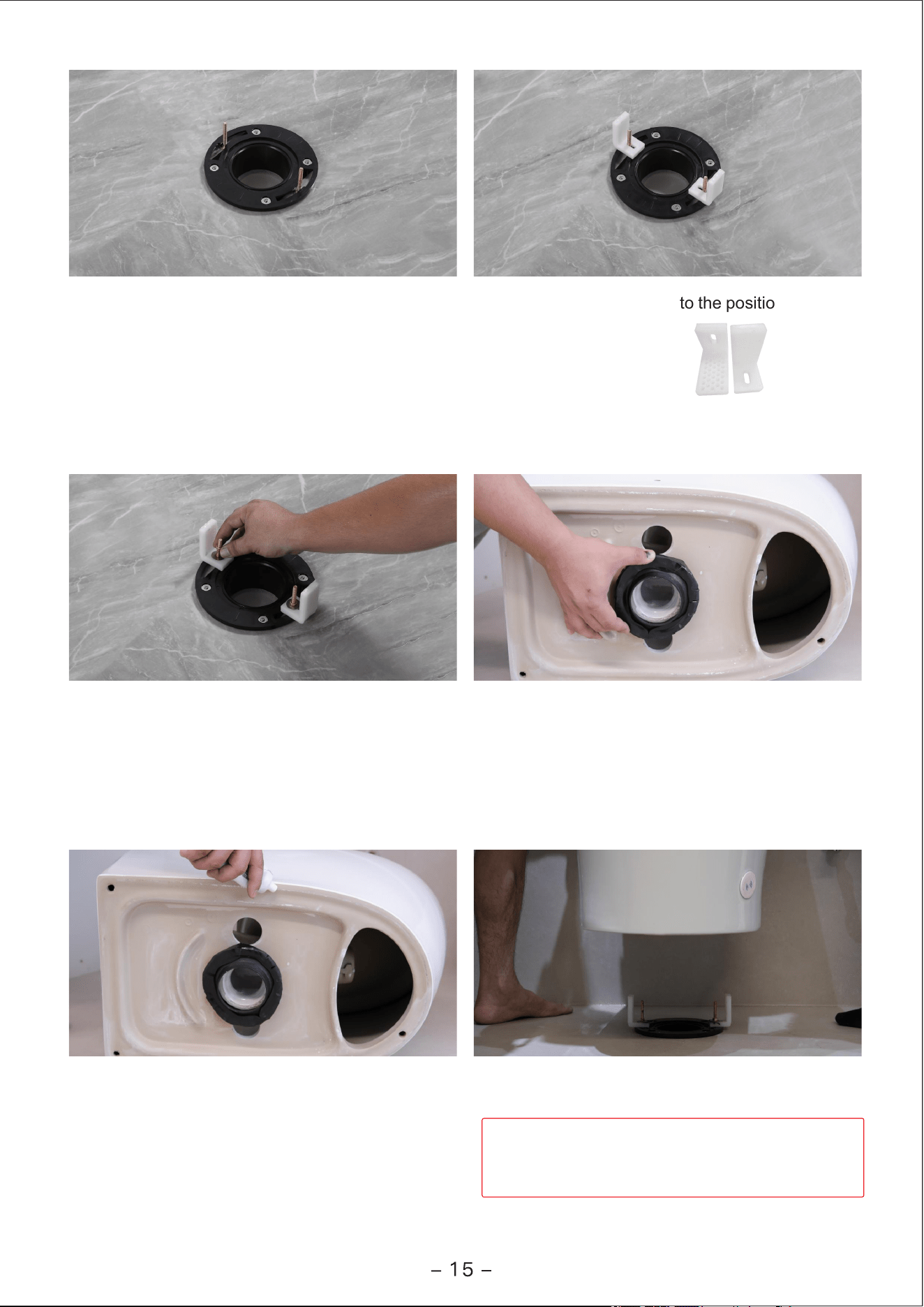 to the positio

– 15 –