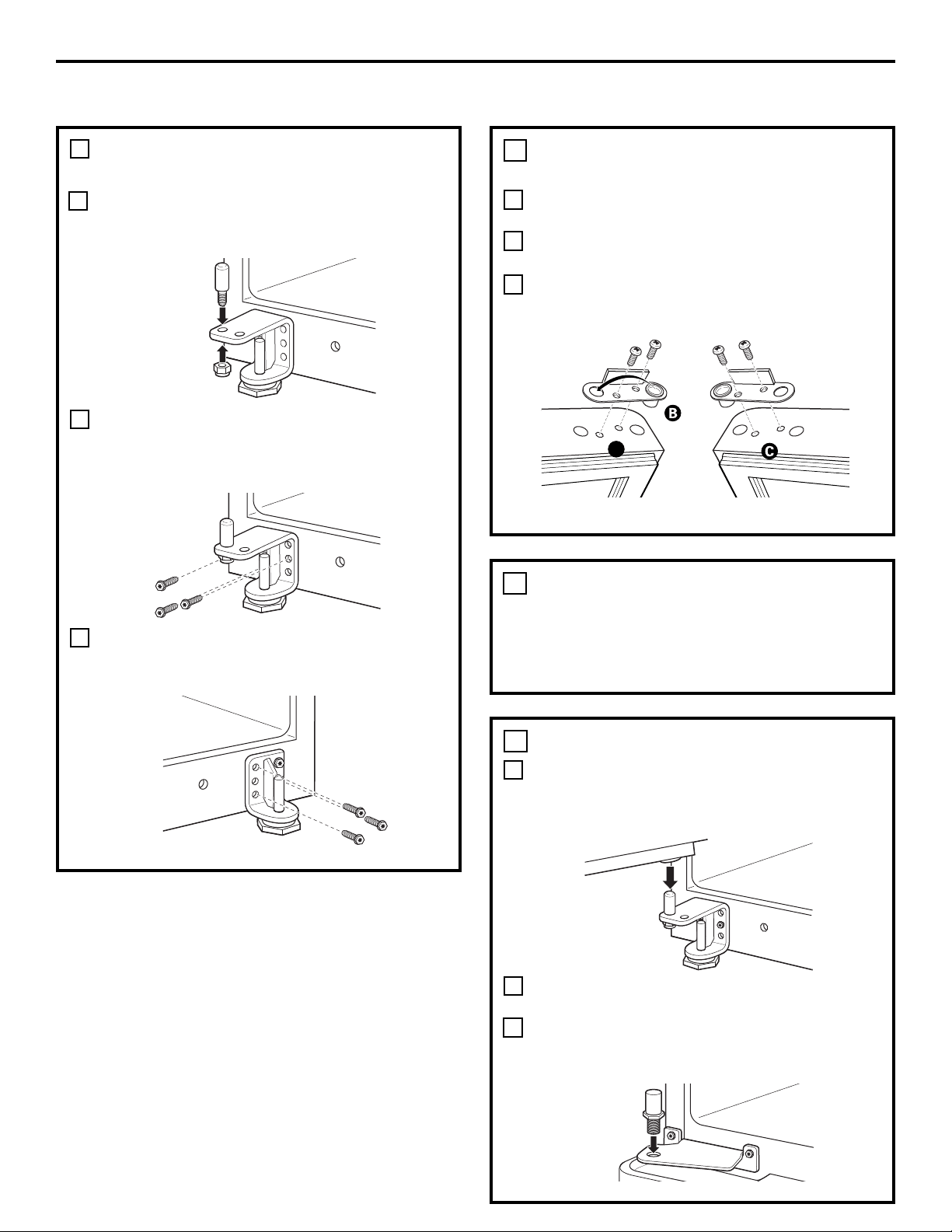 B

C