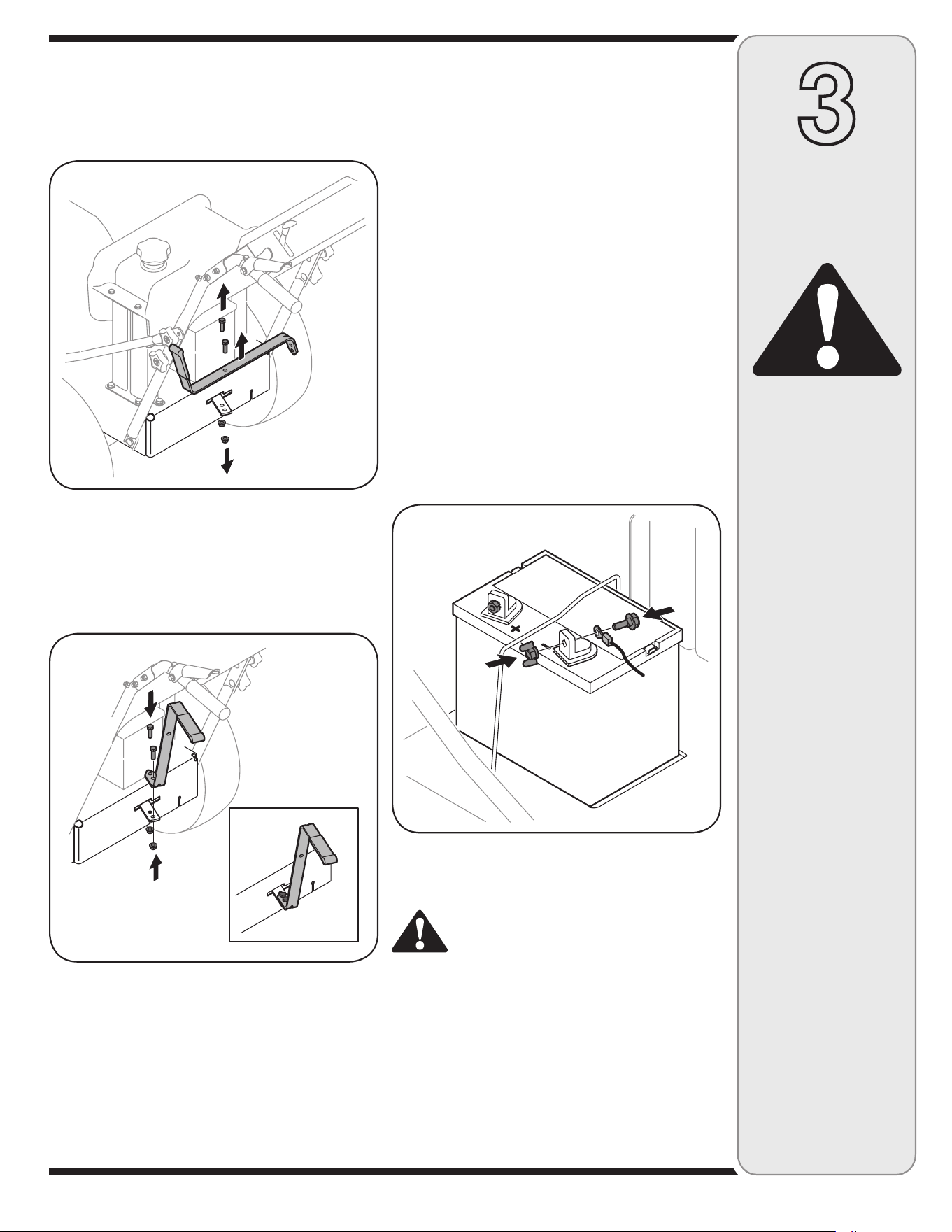 3