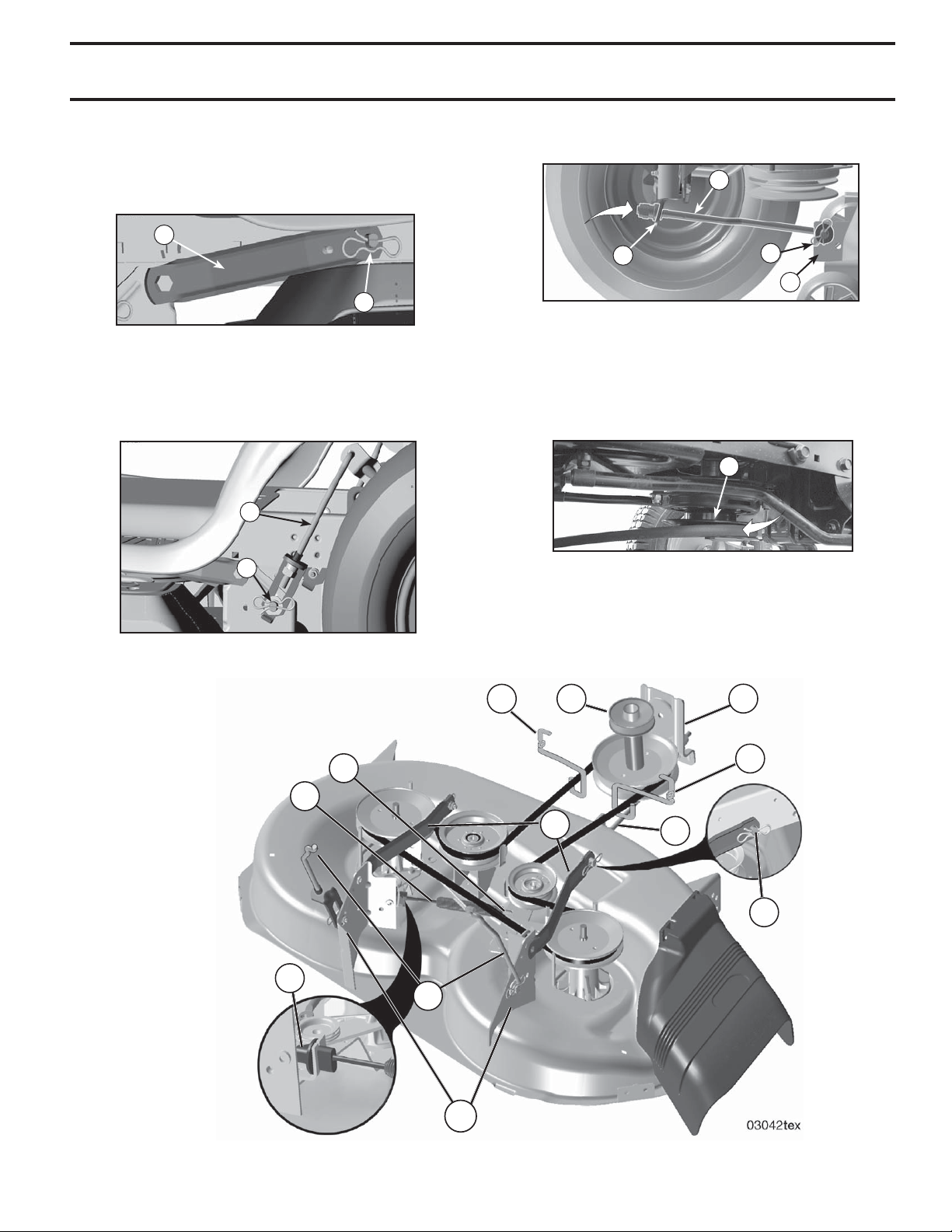 03042tex