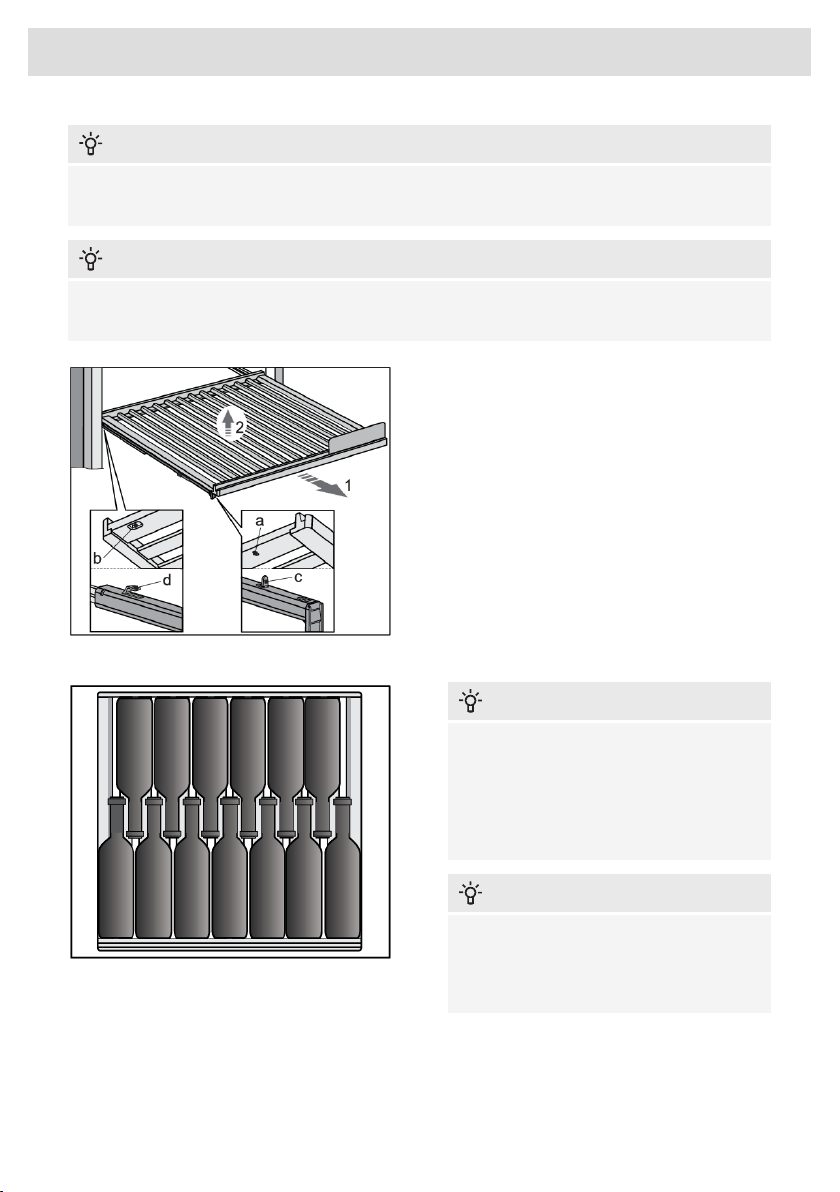 2
1
a
b
d
c