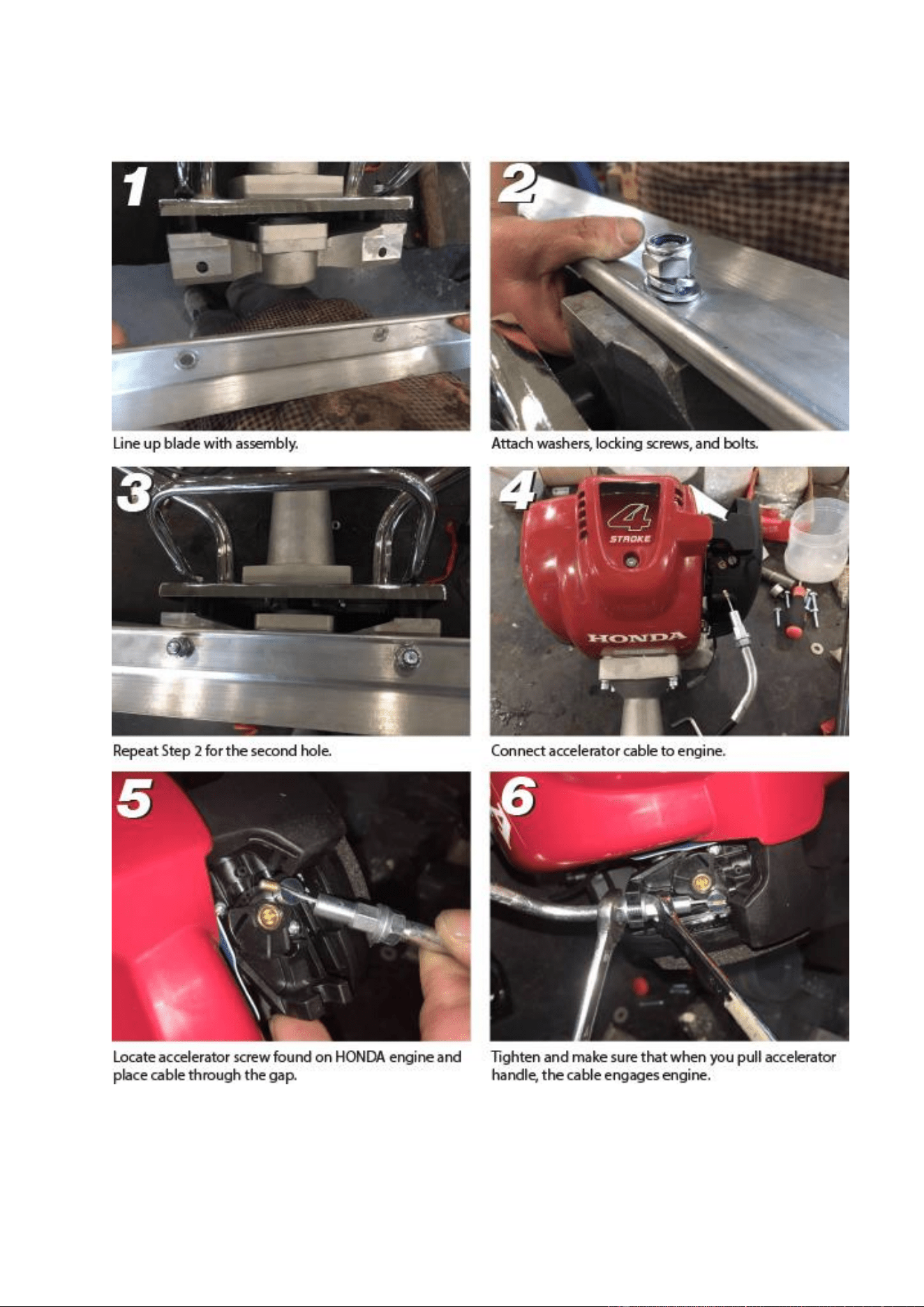 1

Line up blade with assembly.

2

Attach washers, locking screws, and bolts.

3

Repeat Step 2 for the second hole.

4

4
STROKE
HONDA

Connect accelerator cable to engine.

5

Locate accelerator screw found on HONDA engine and place cable through the gap.

6

Tighten and make sure that when you pull accelerator handle, the cable engages engine.