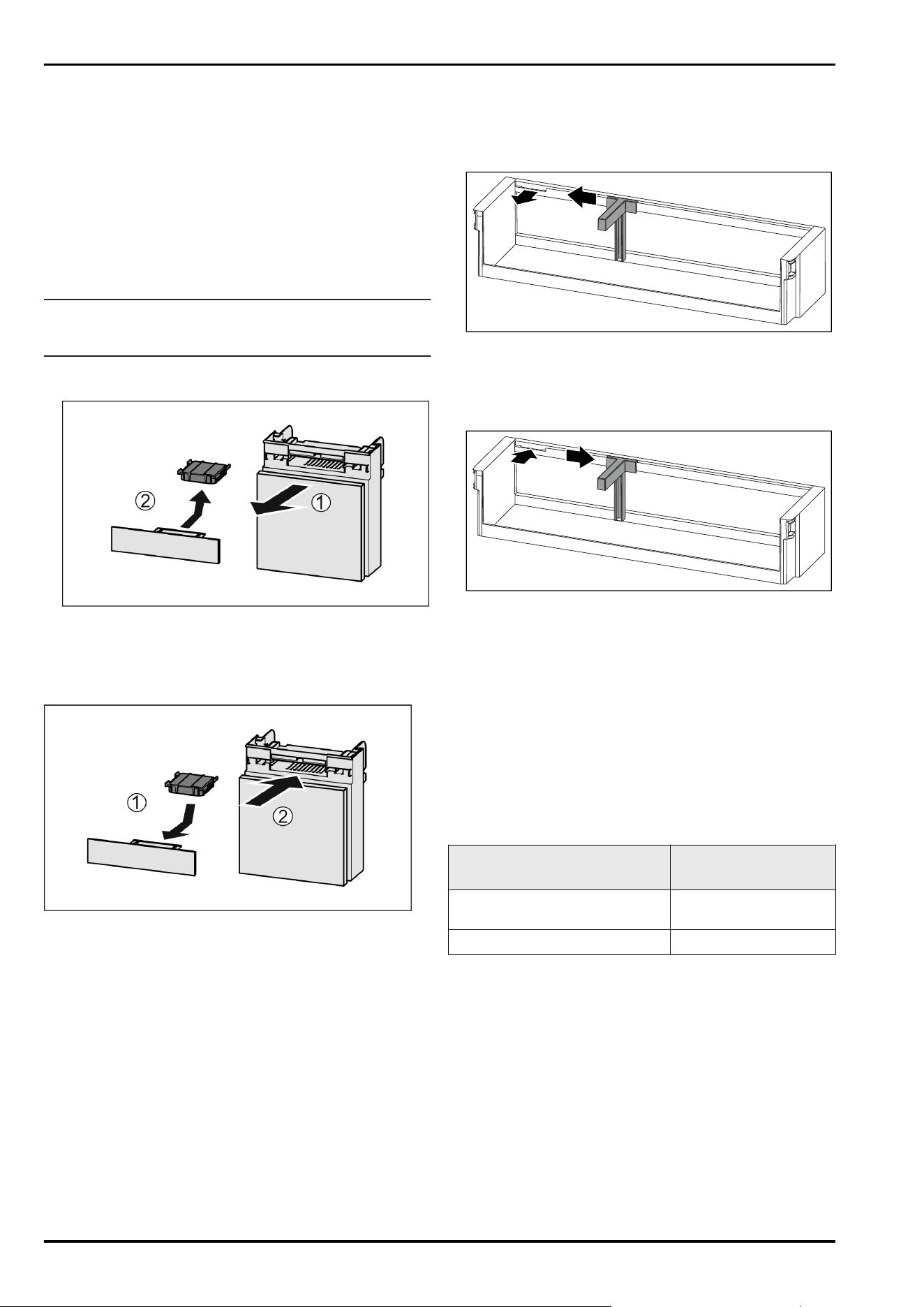 ②
①

①
②