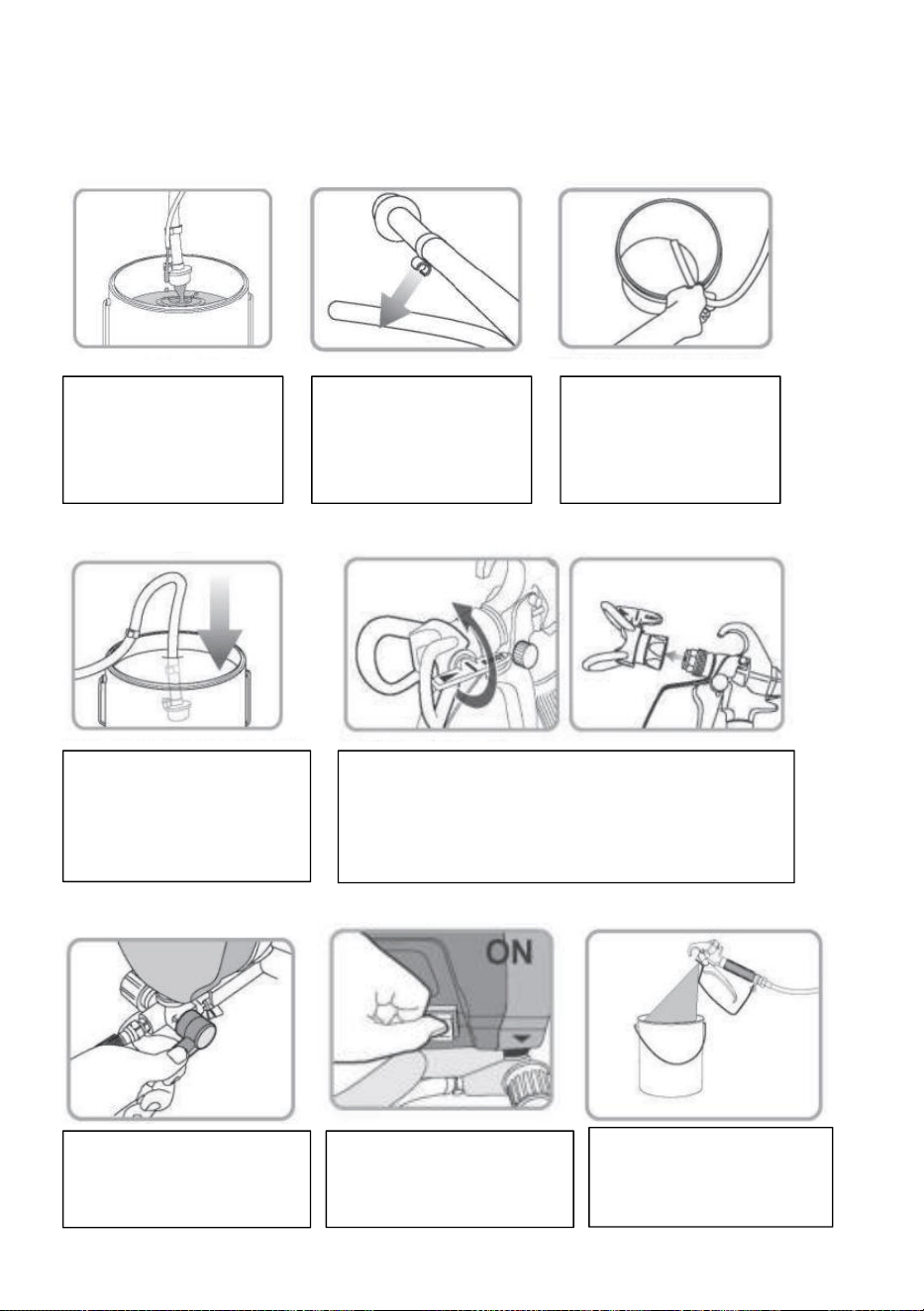 ON