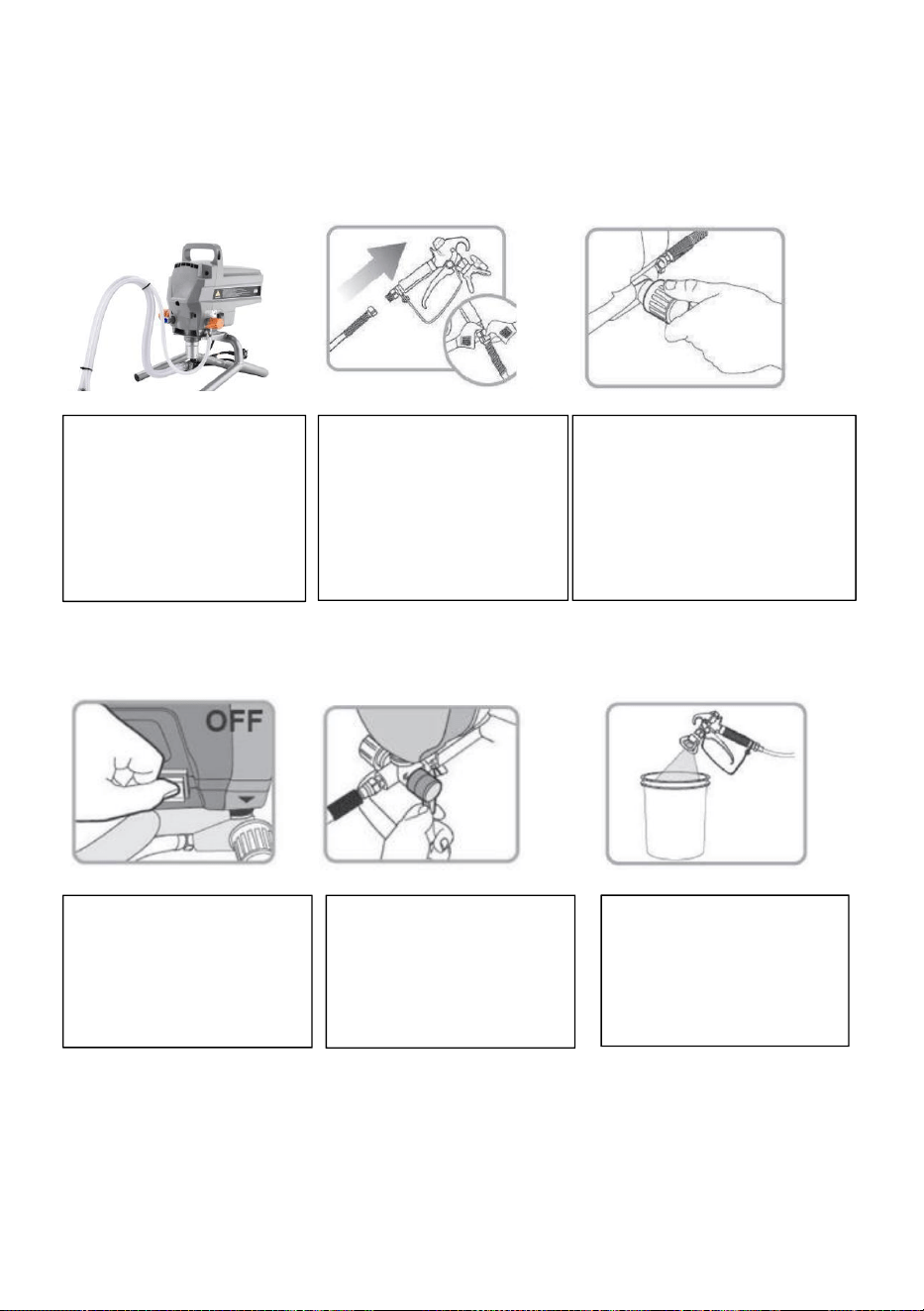 OFF