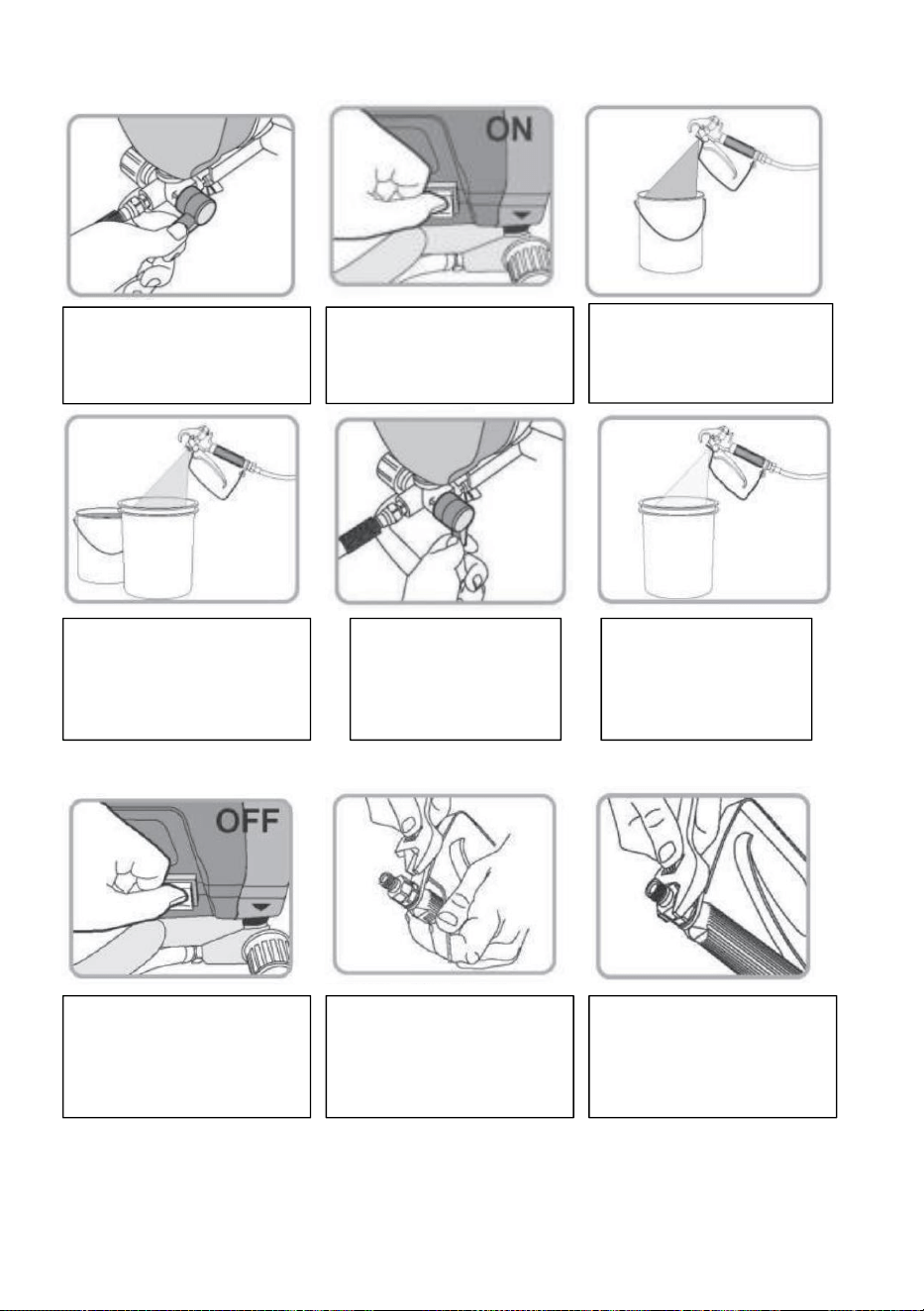 ON

OFF