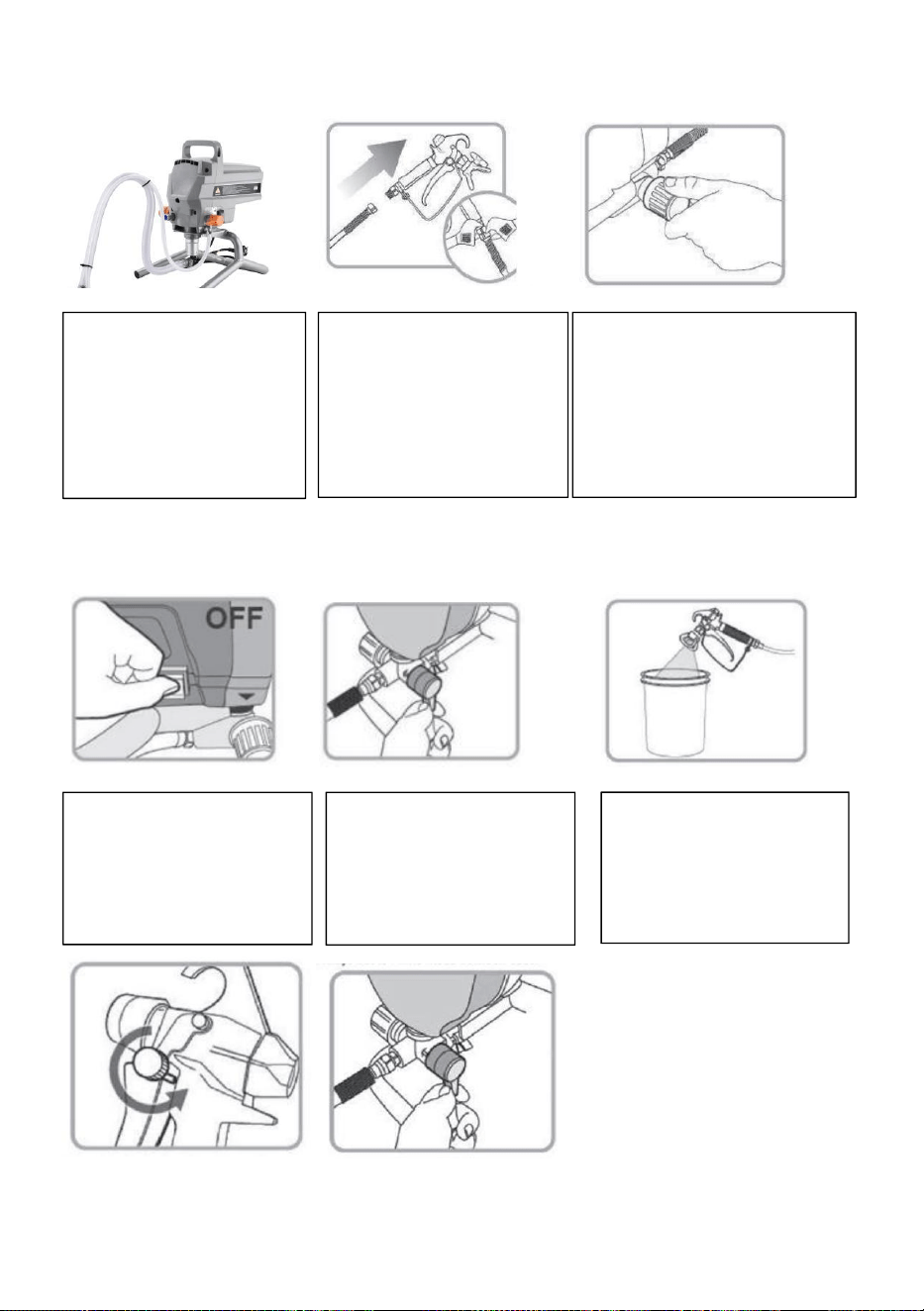 OFF