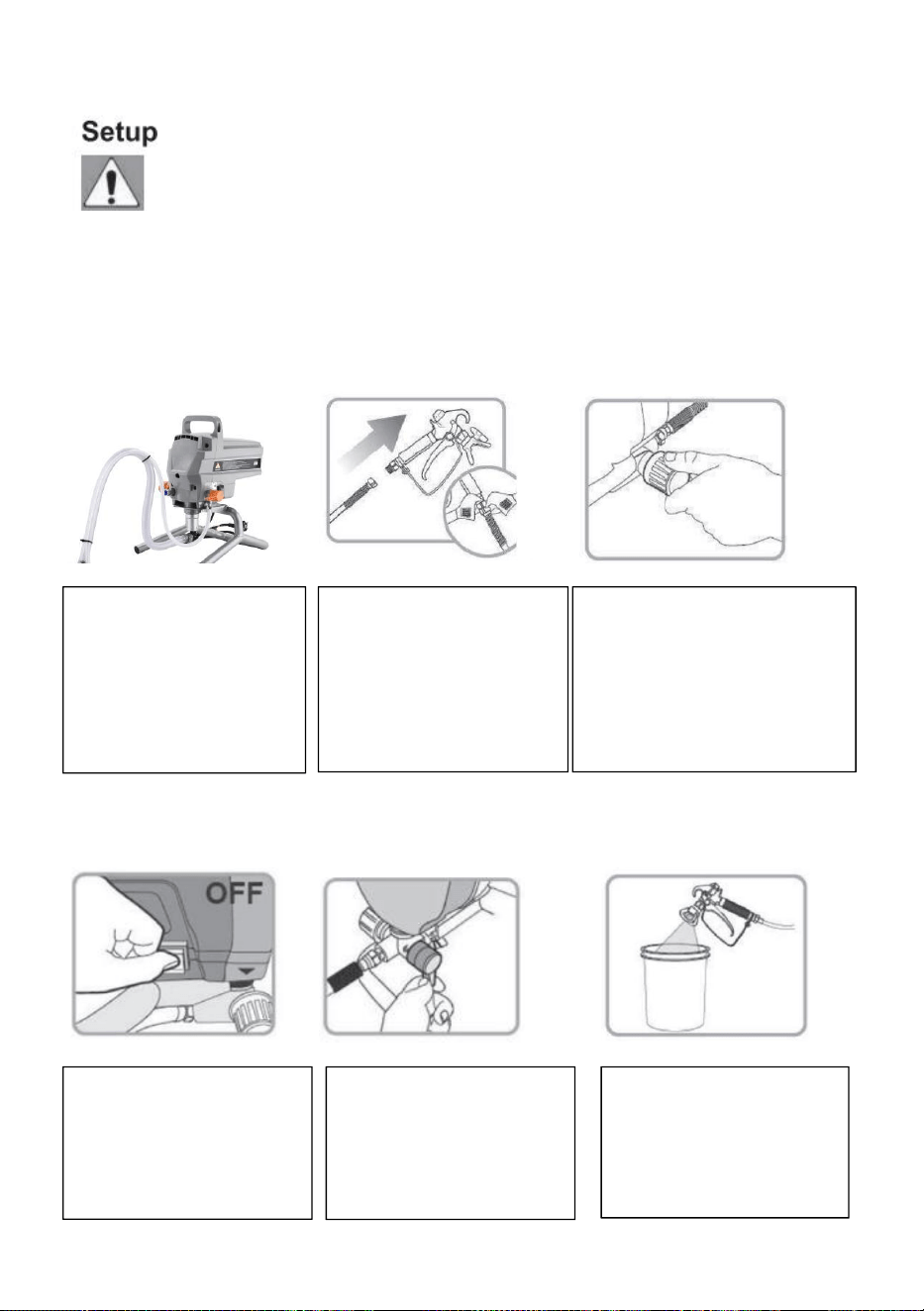 Setup

OFF