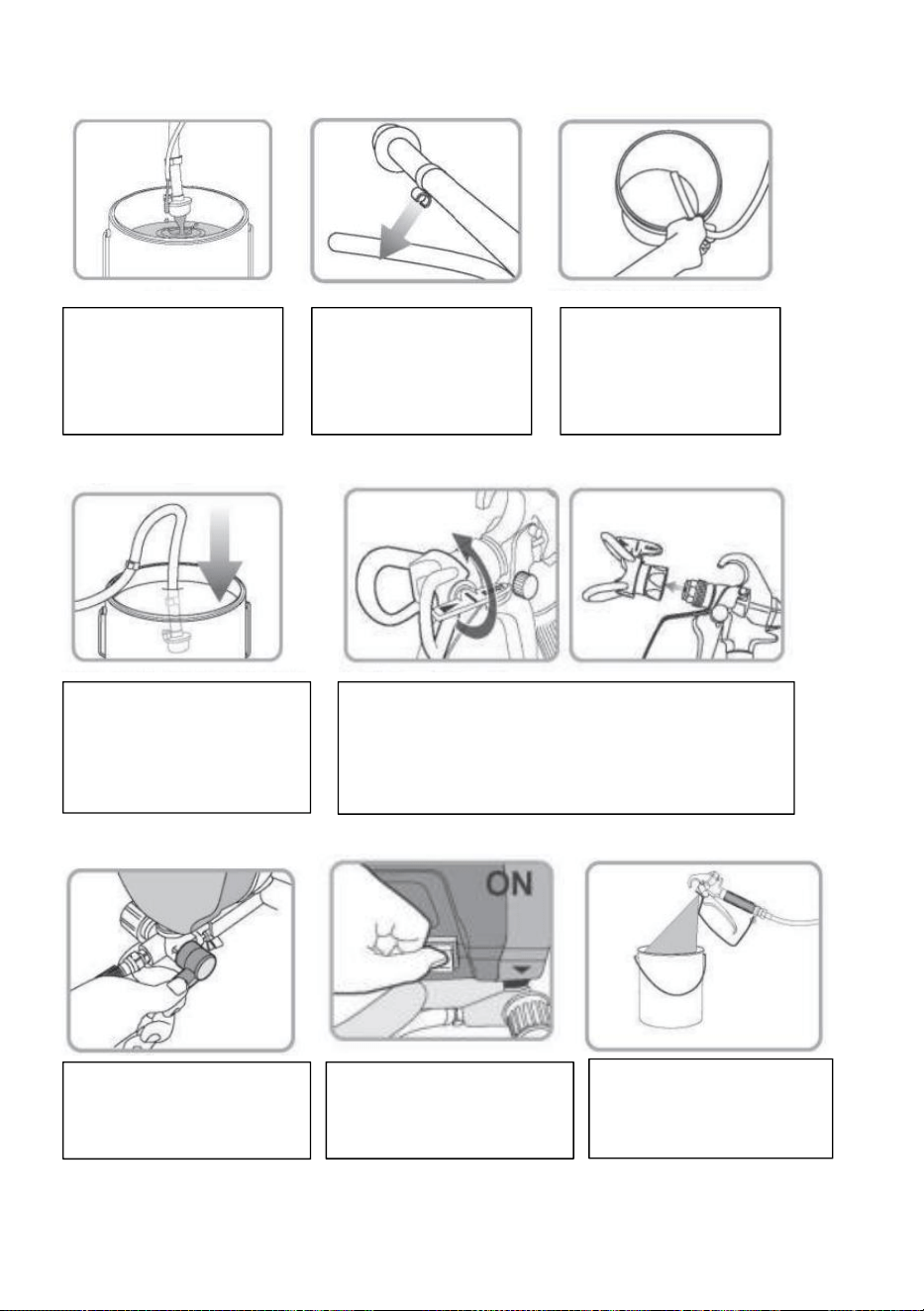 ON