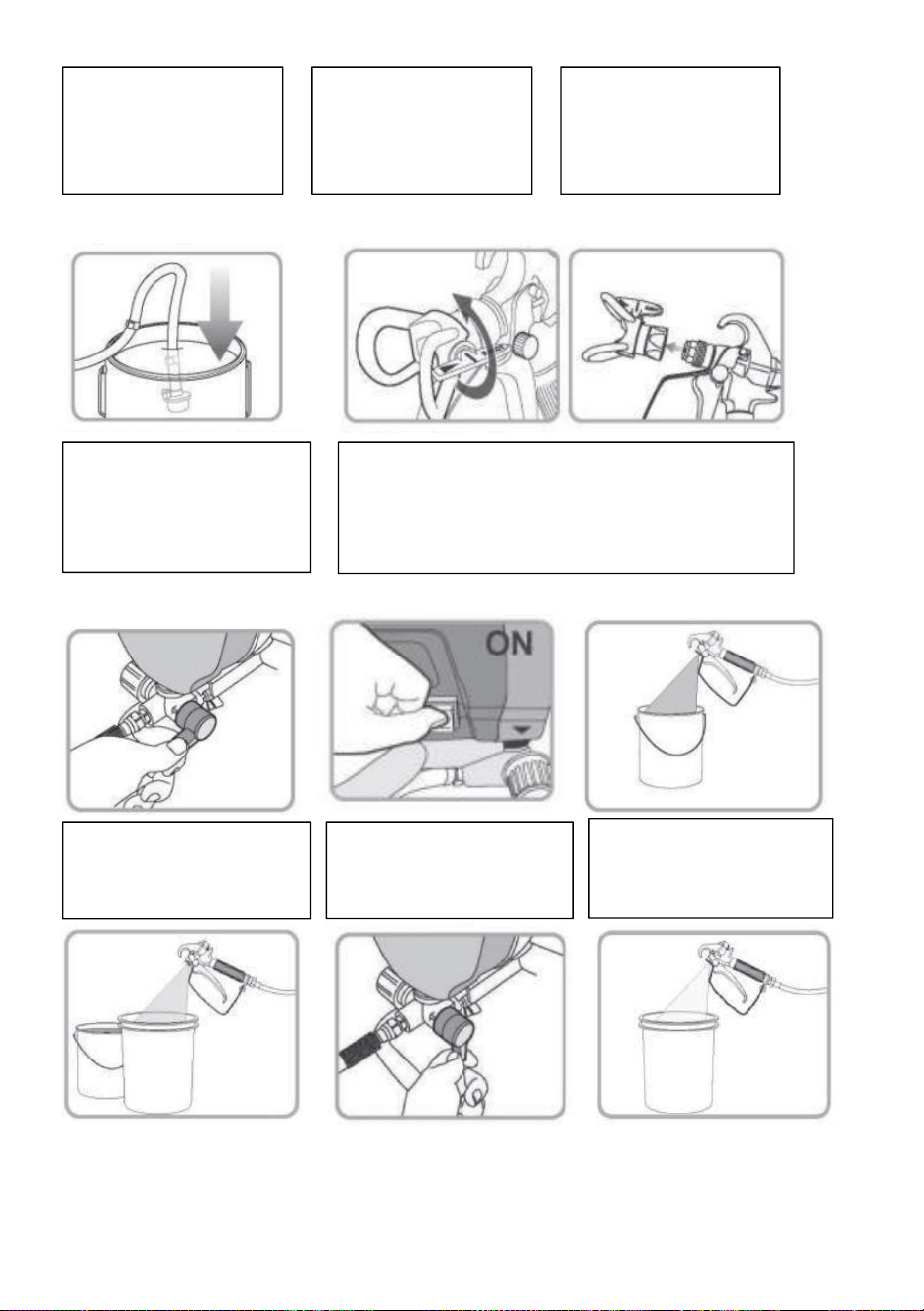 ON