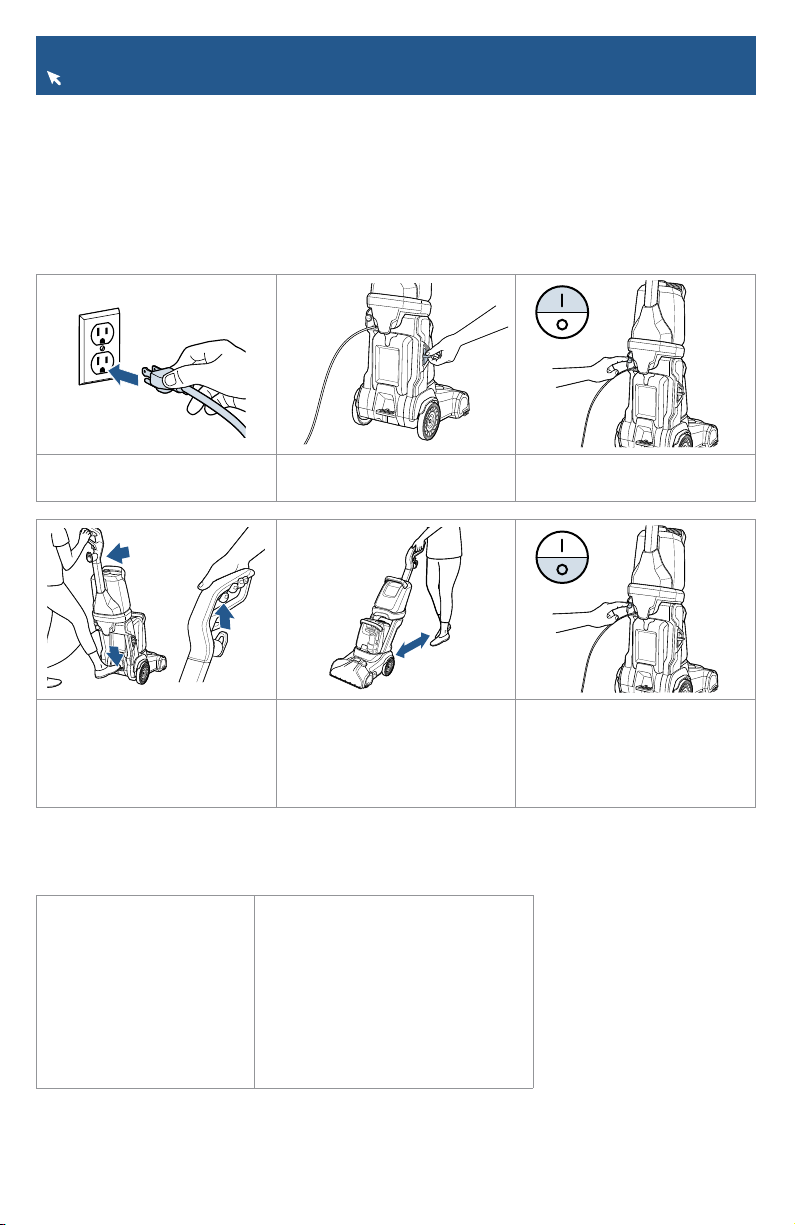 I
O
I
O