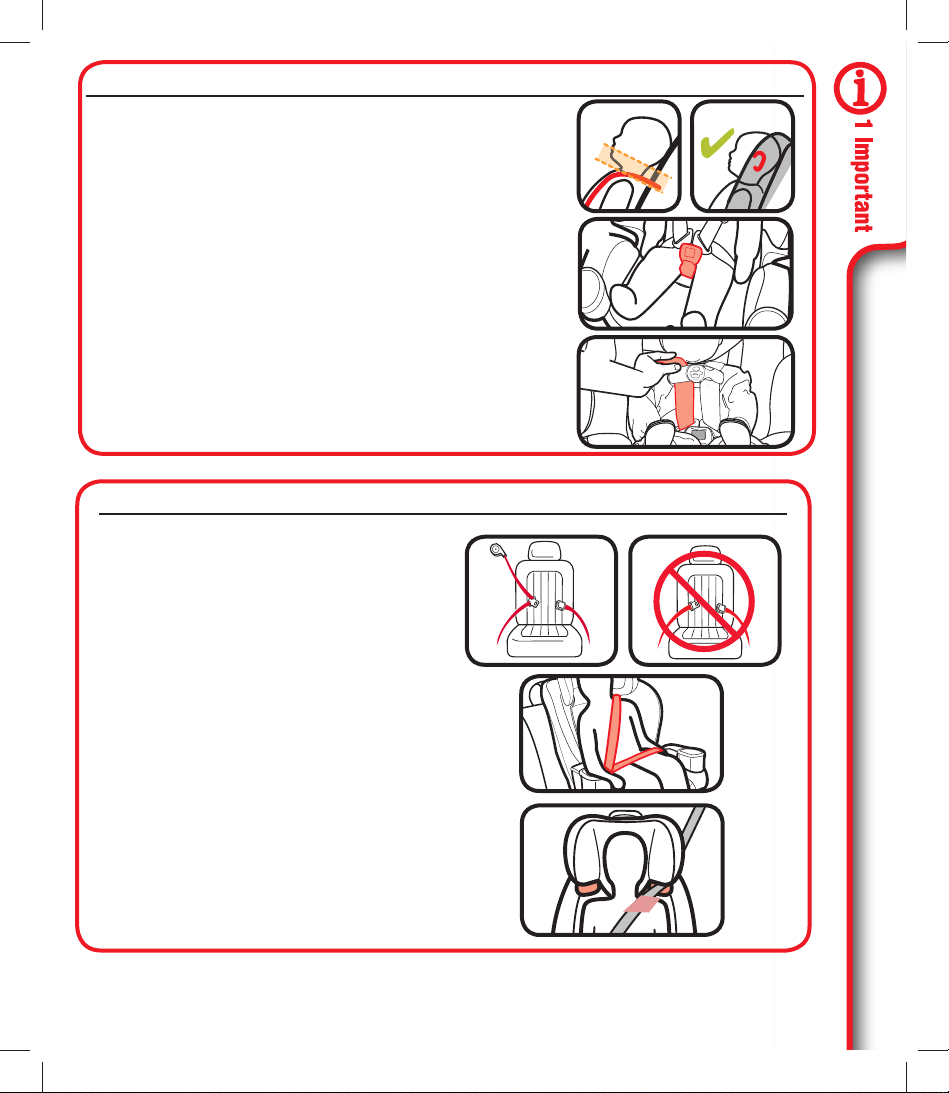 1 Important