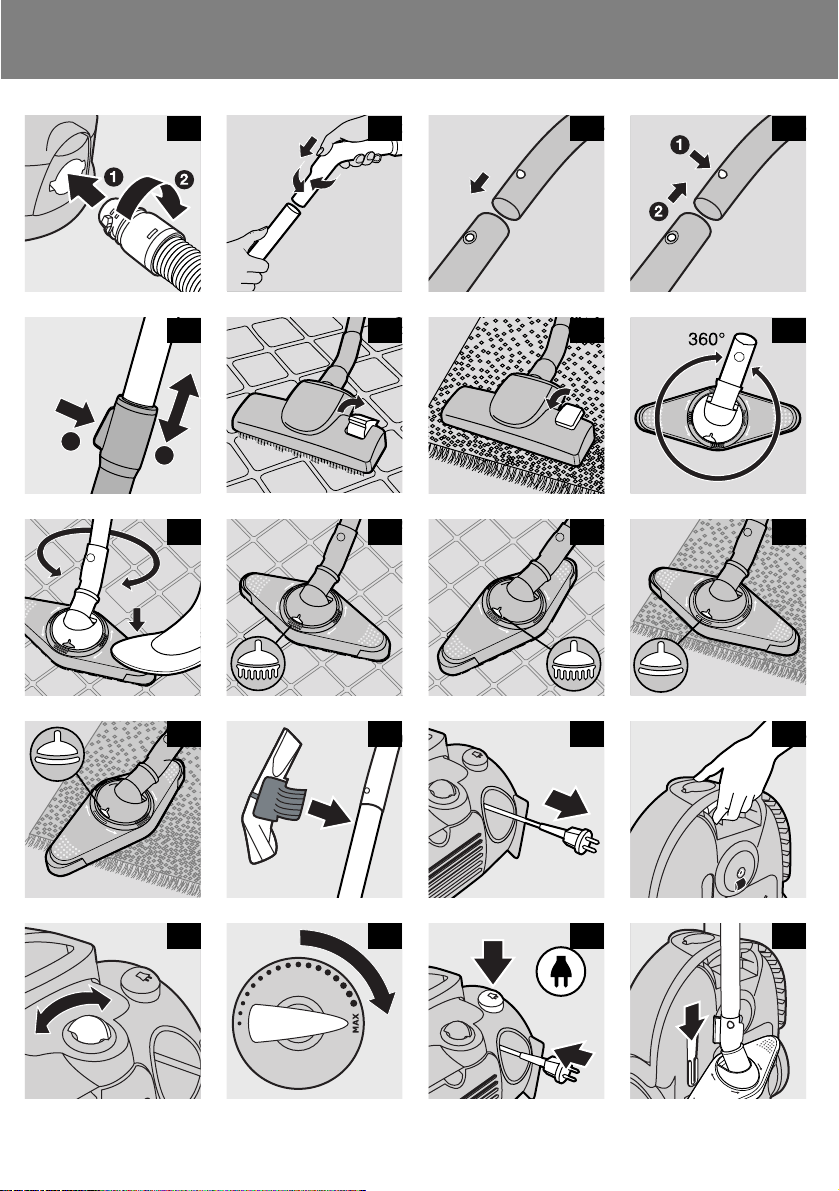 1
2
1
2
360°
MAX