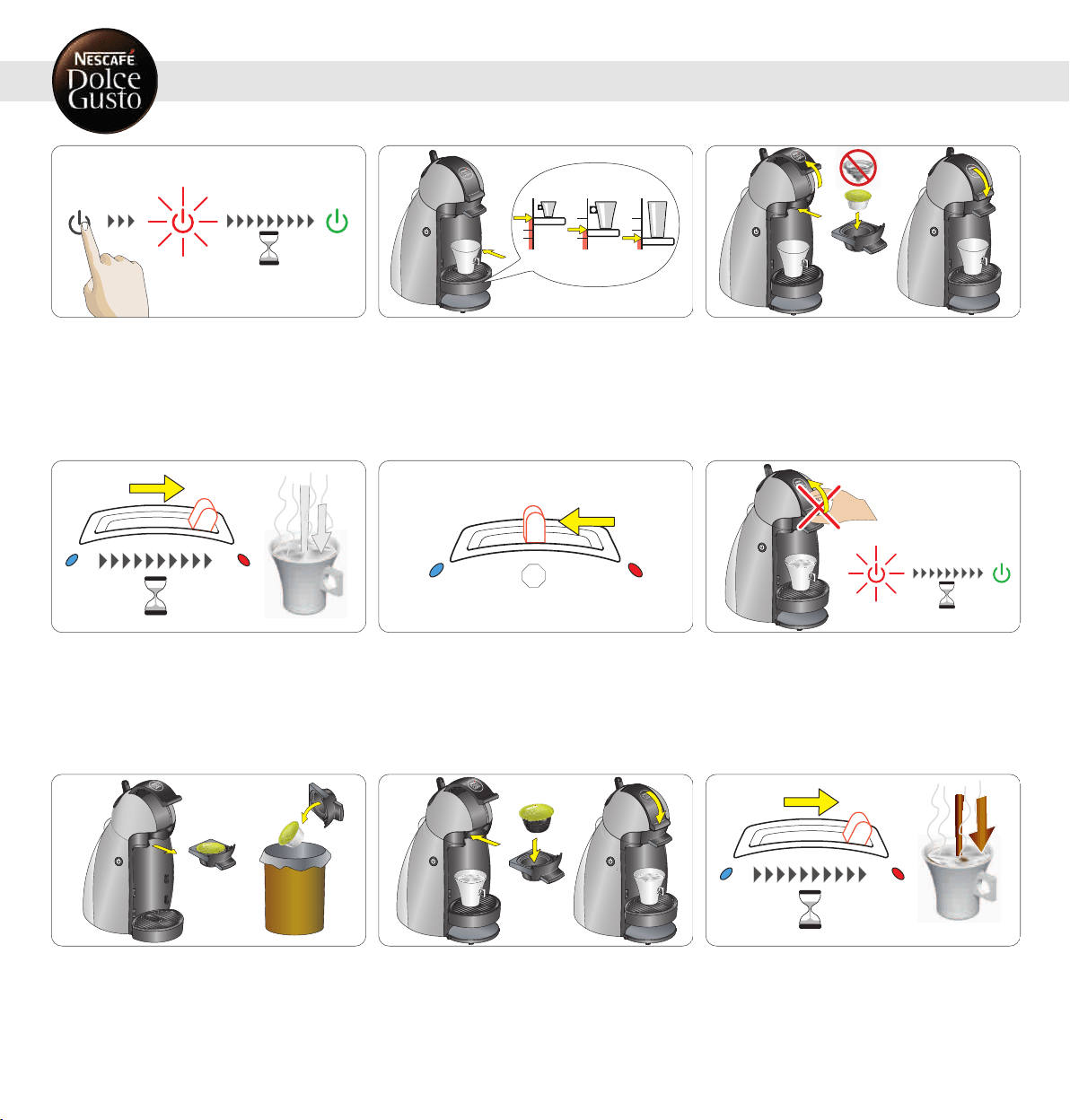 NESCAFÉ
Dolce
Gusto