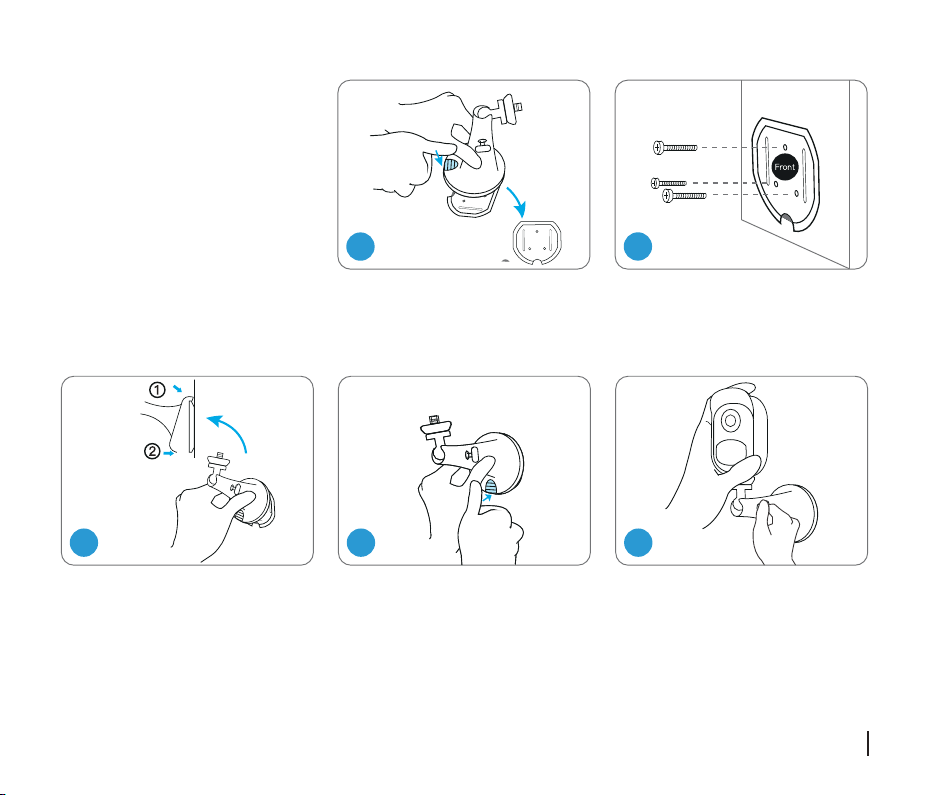 Front

①
②