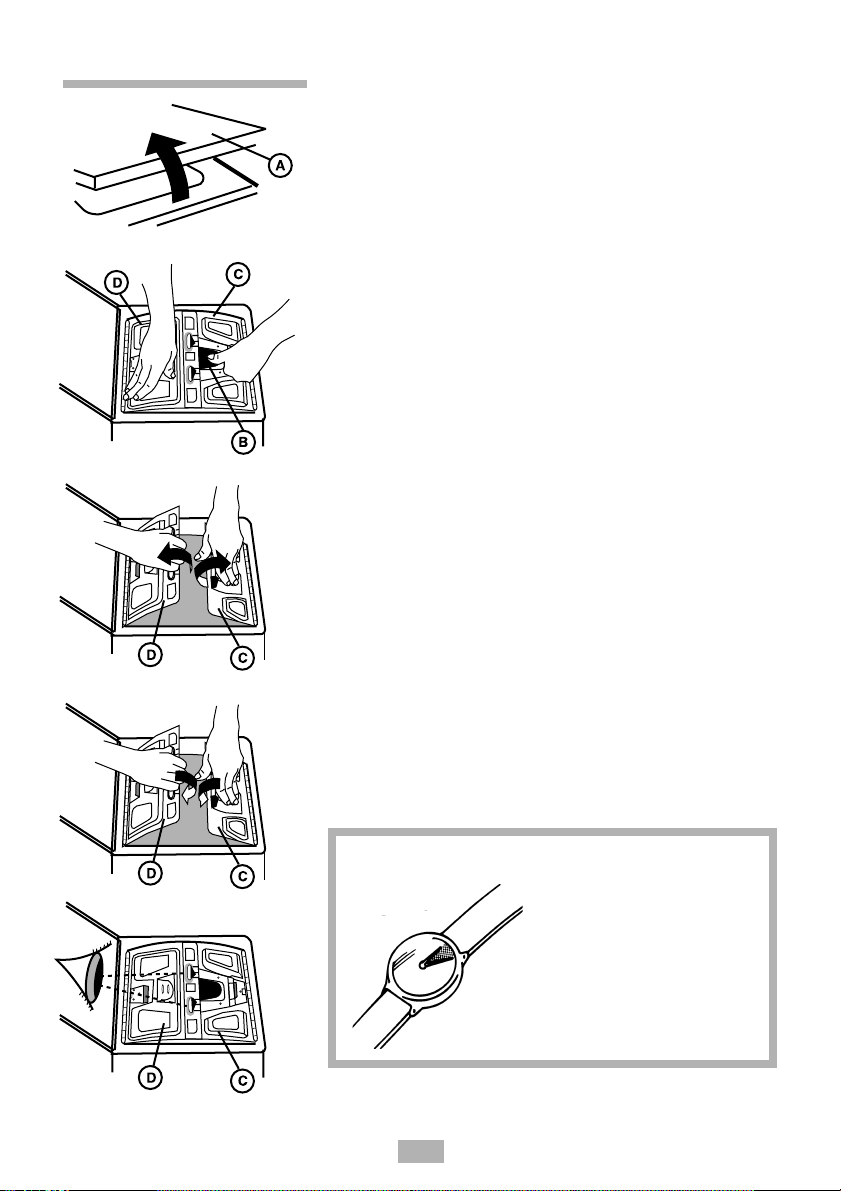 A

D
C
B

D
C

D
C

D
C