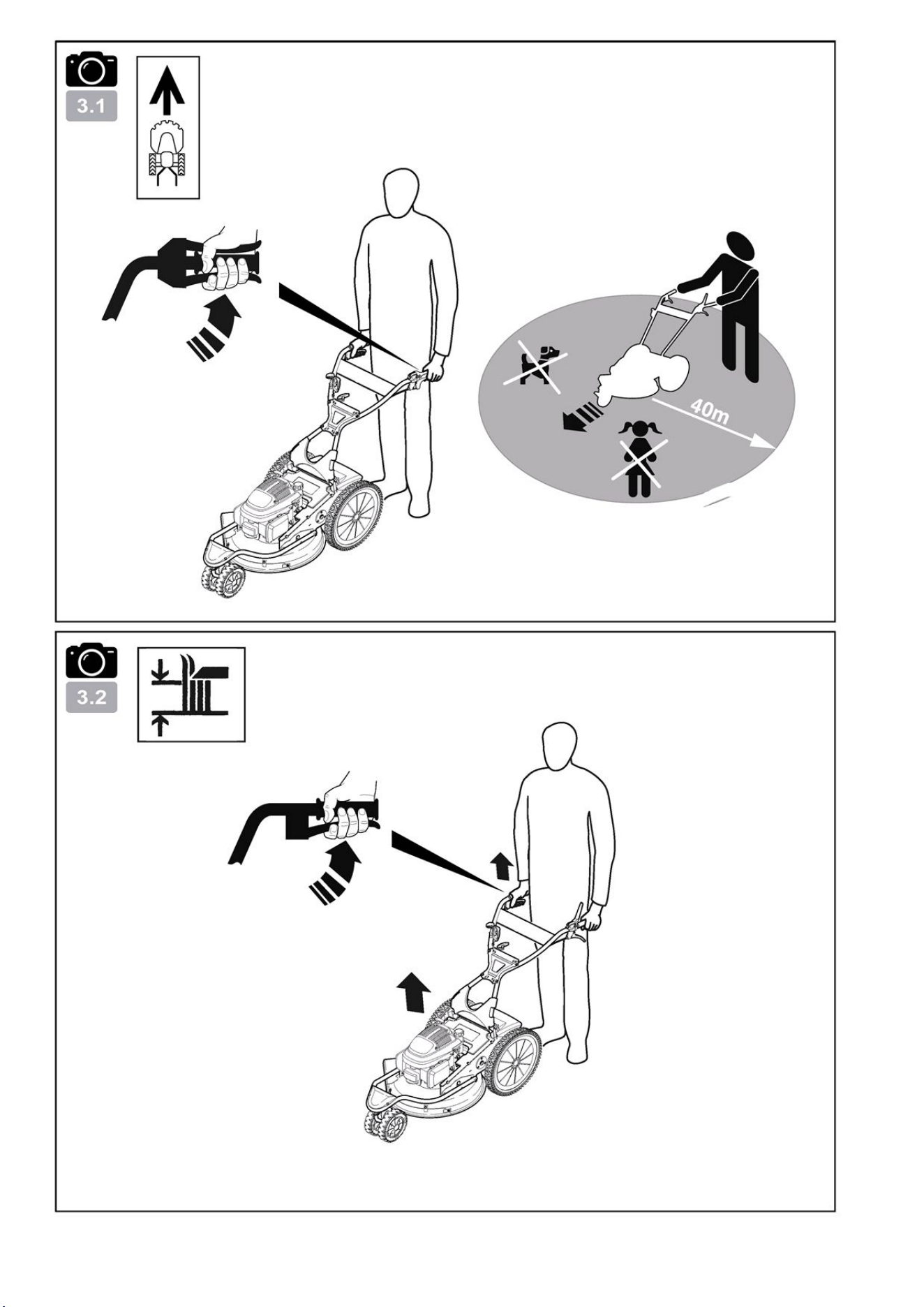 3.1

40m

3.2