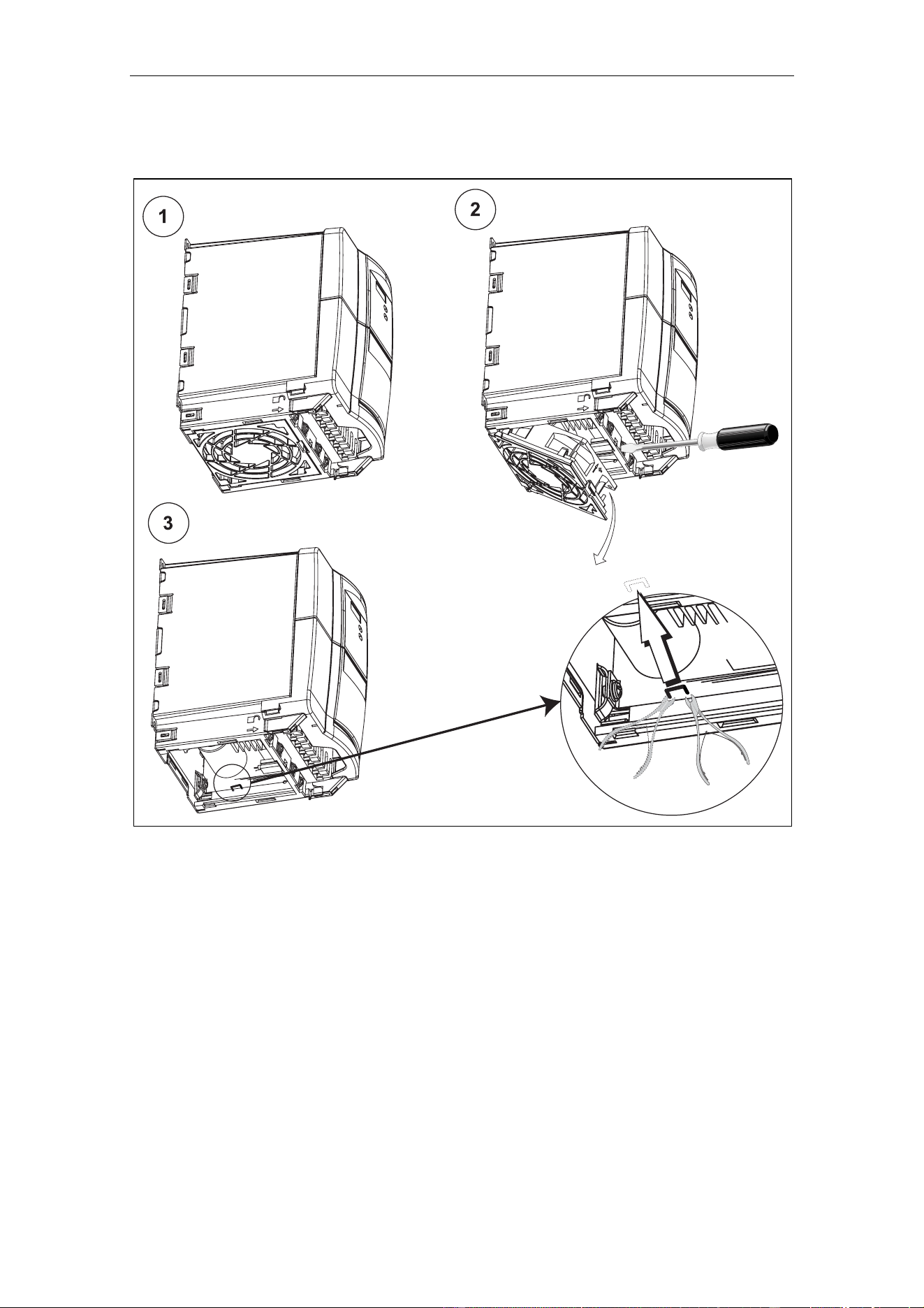 1

2

3