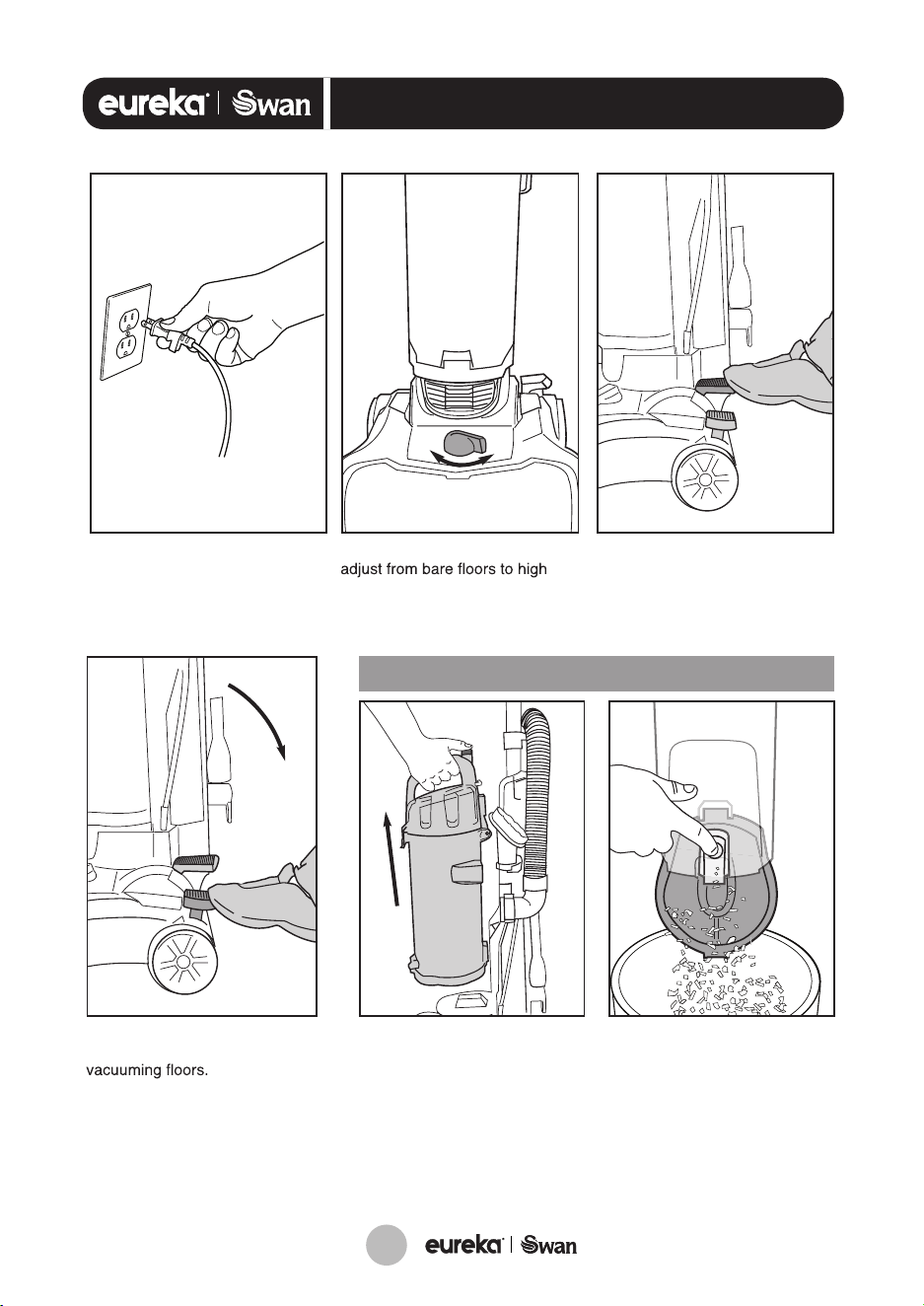 eureka | Swan

adjust from bare floors to high

vacuuming floors.

eureka | Swan