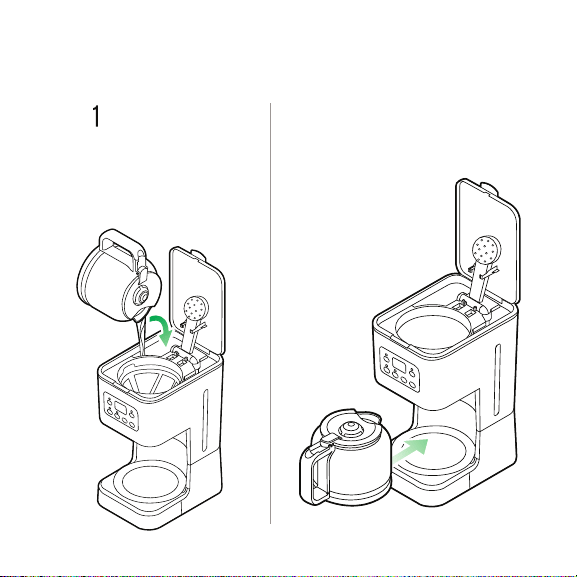 1