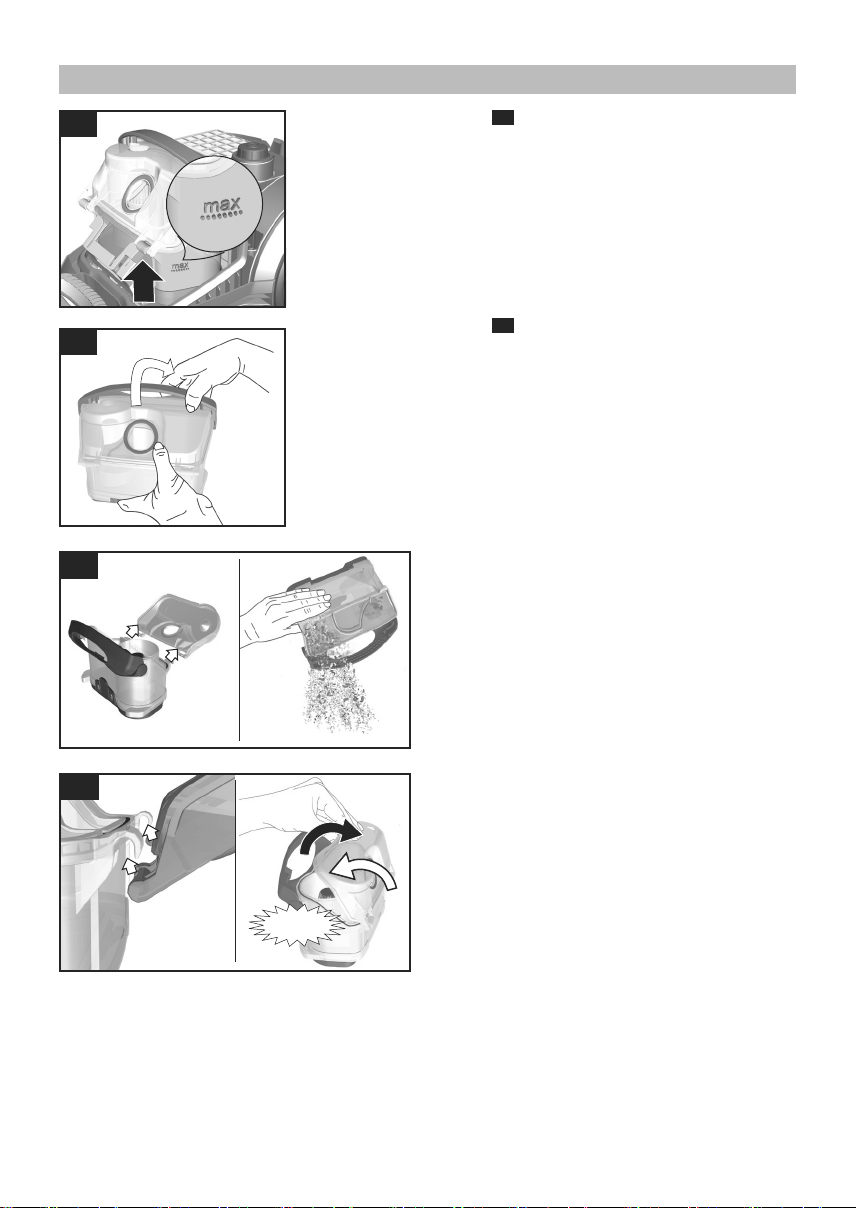 max

max