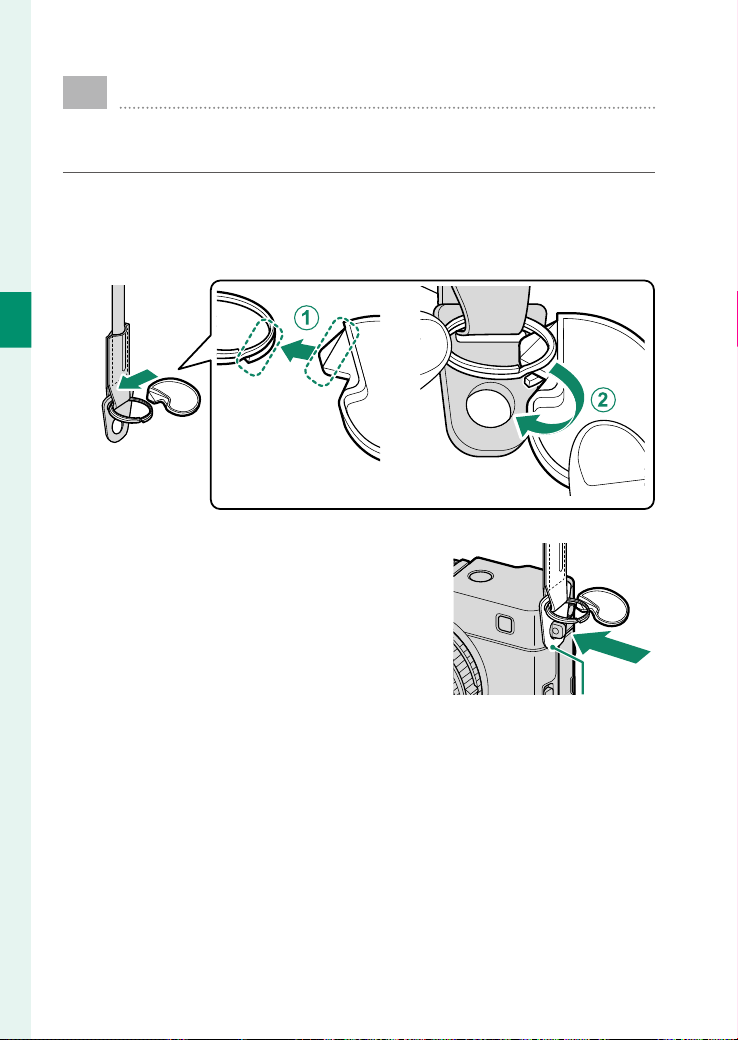 ①

②