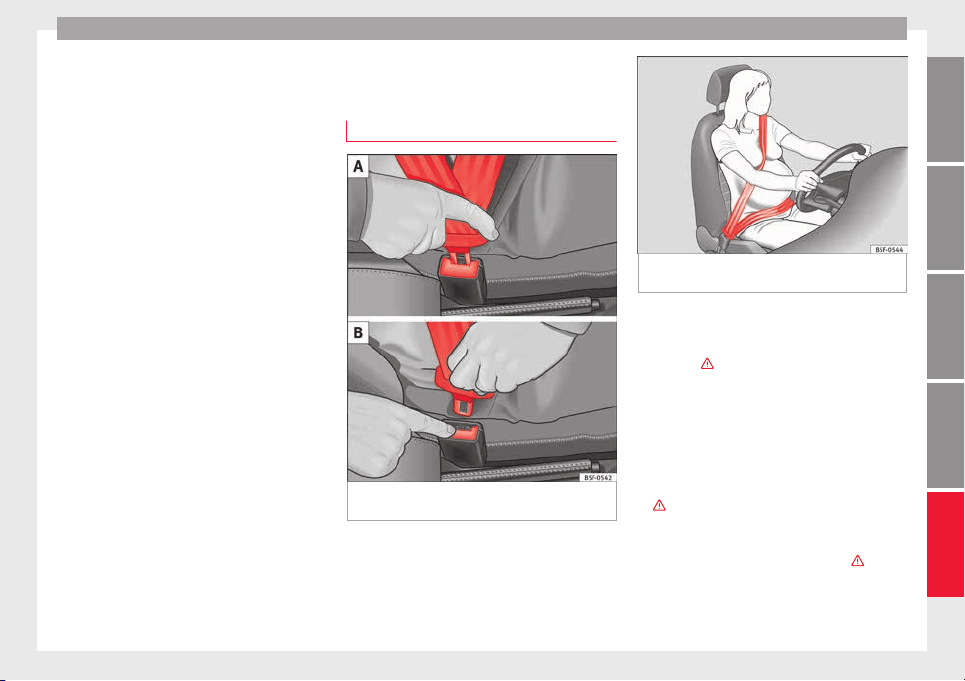 A

B

B5F-0542

B5F-0544