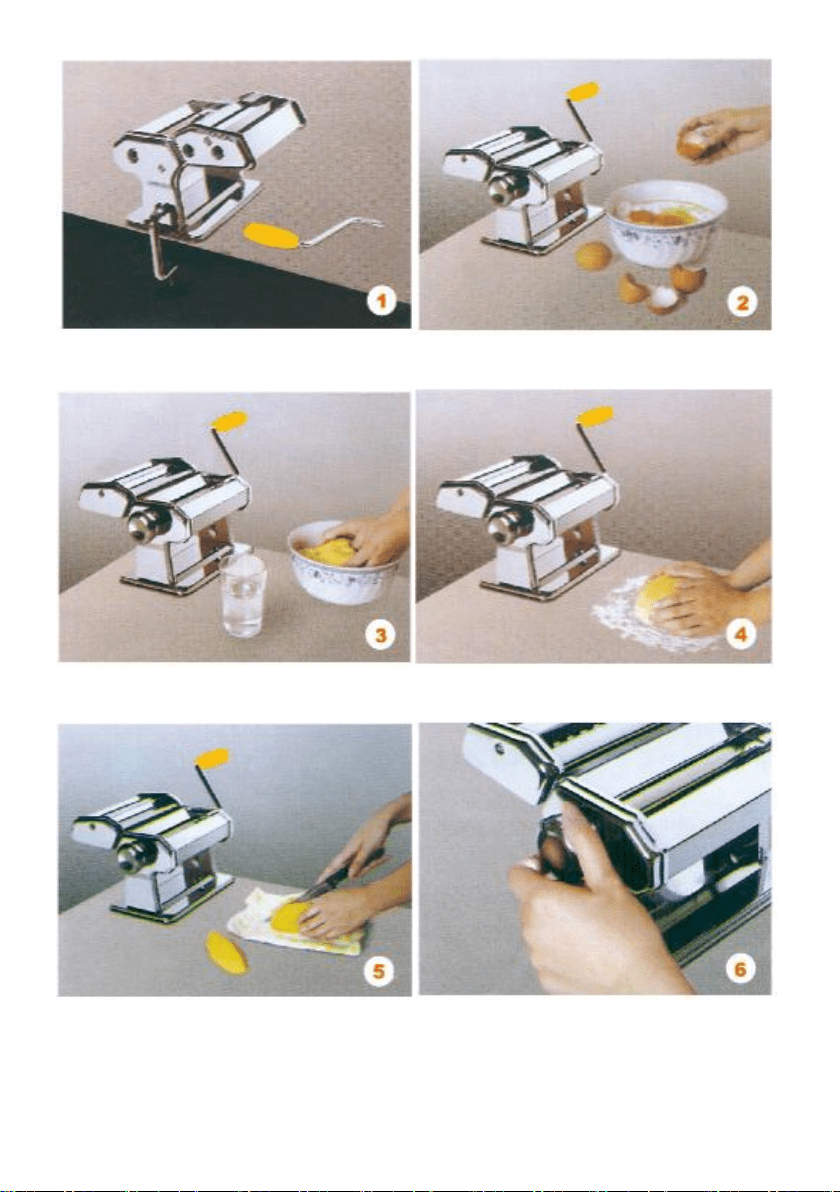 1

2

3

4

5

6