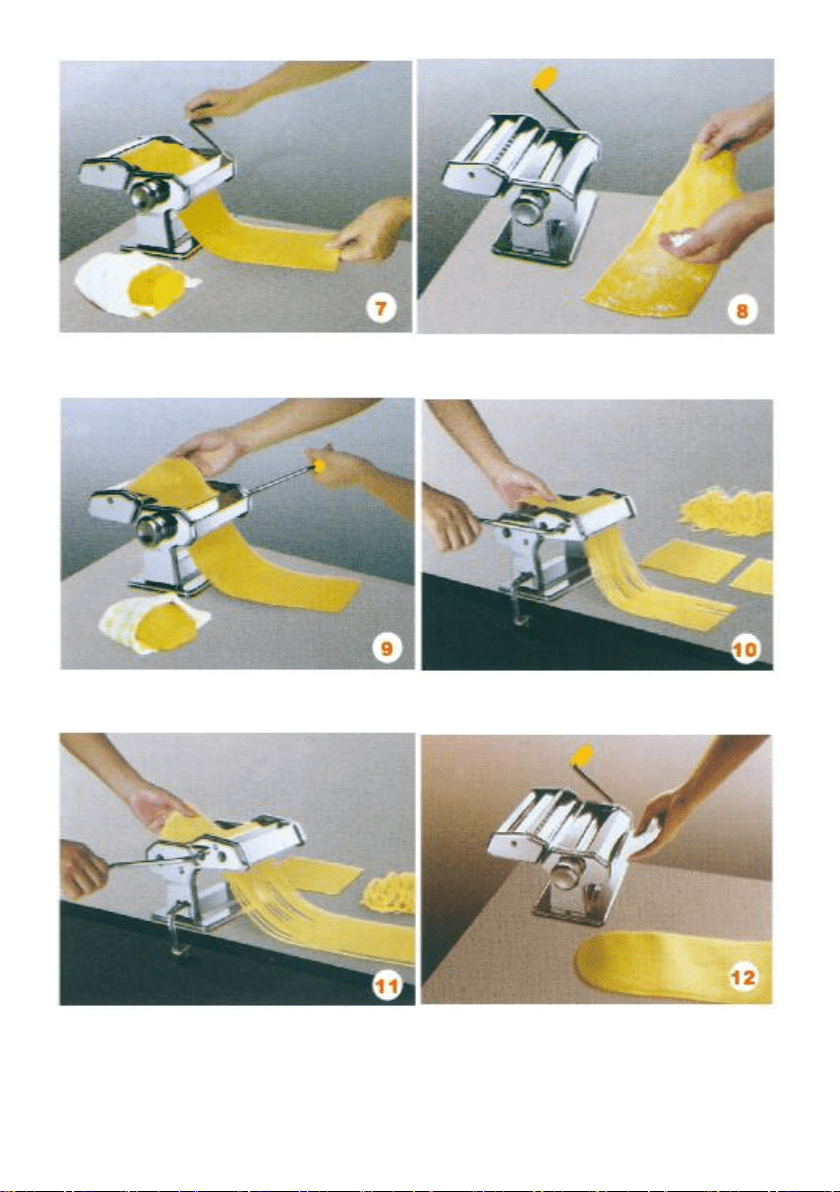 7

8

9

10

11

12