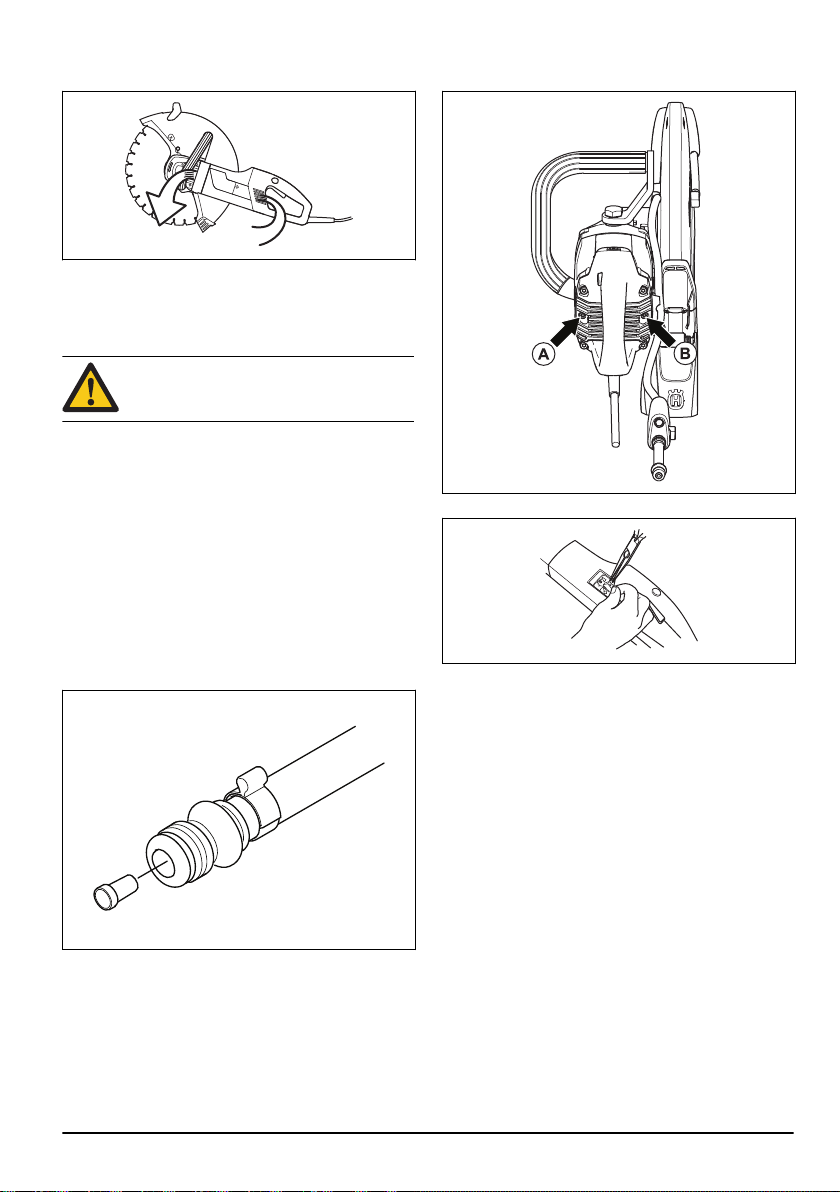 A

B