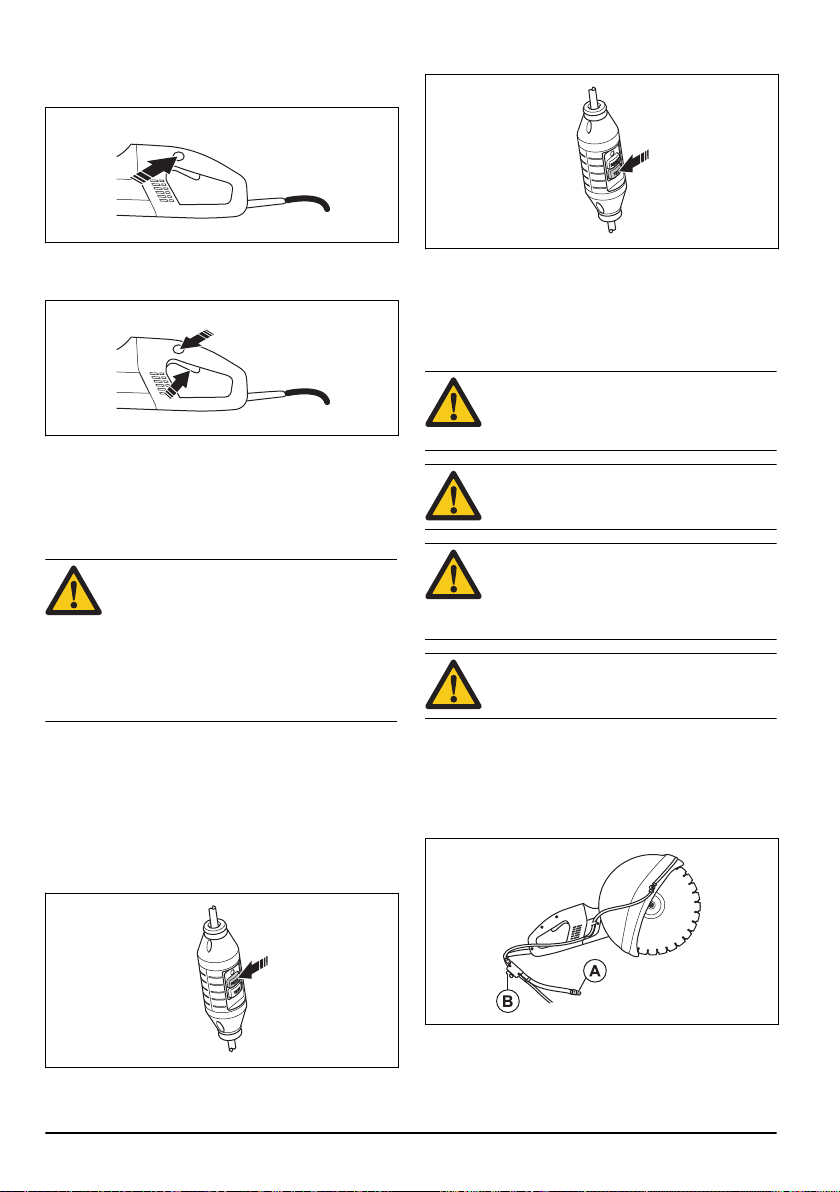 A
B