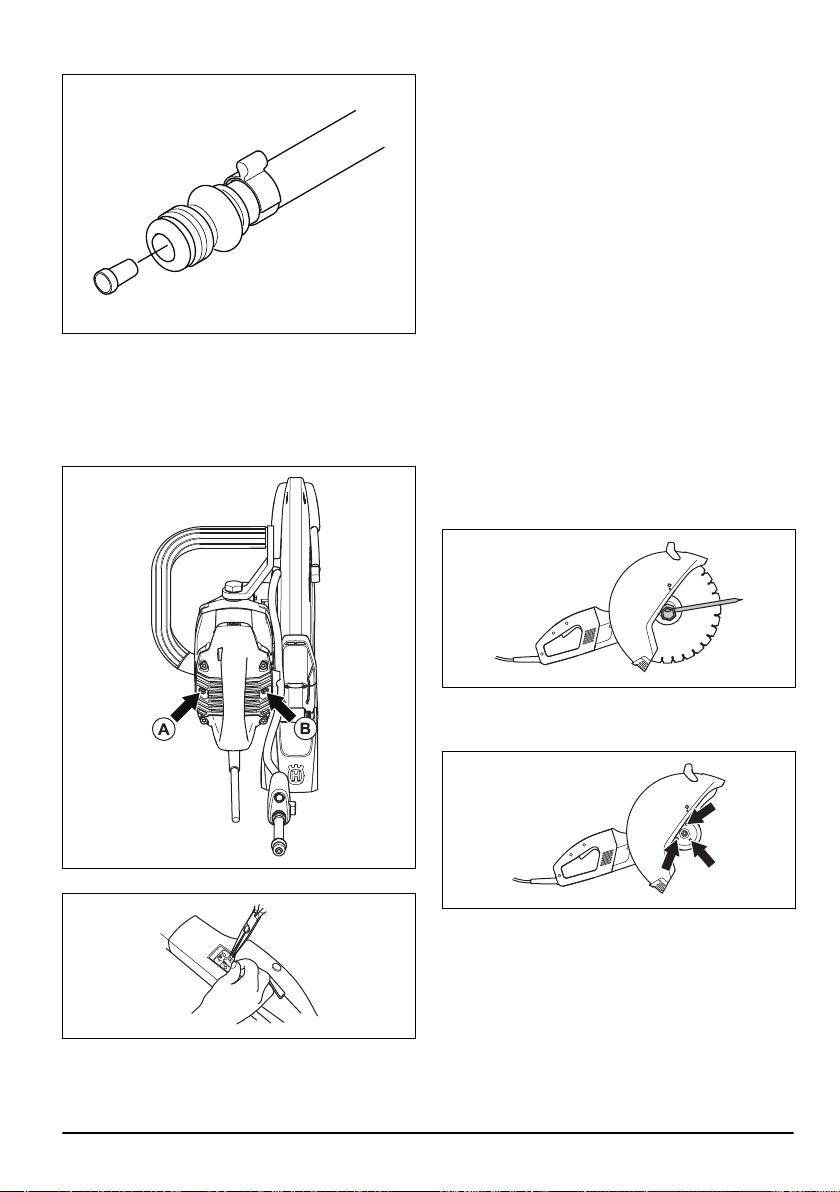 A

B