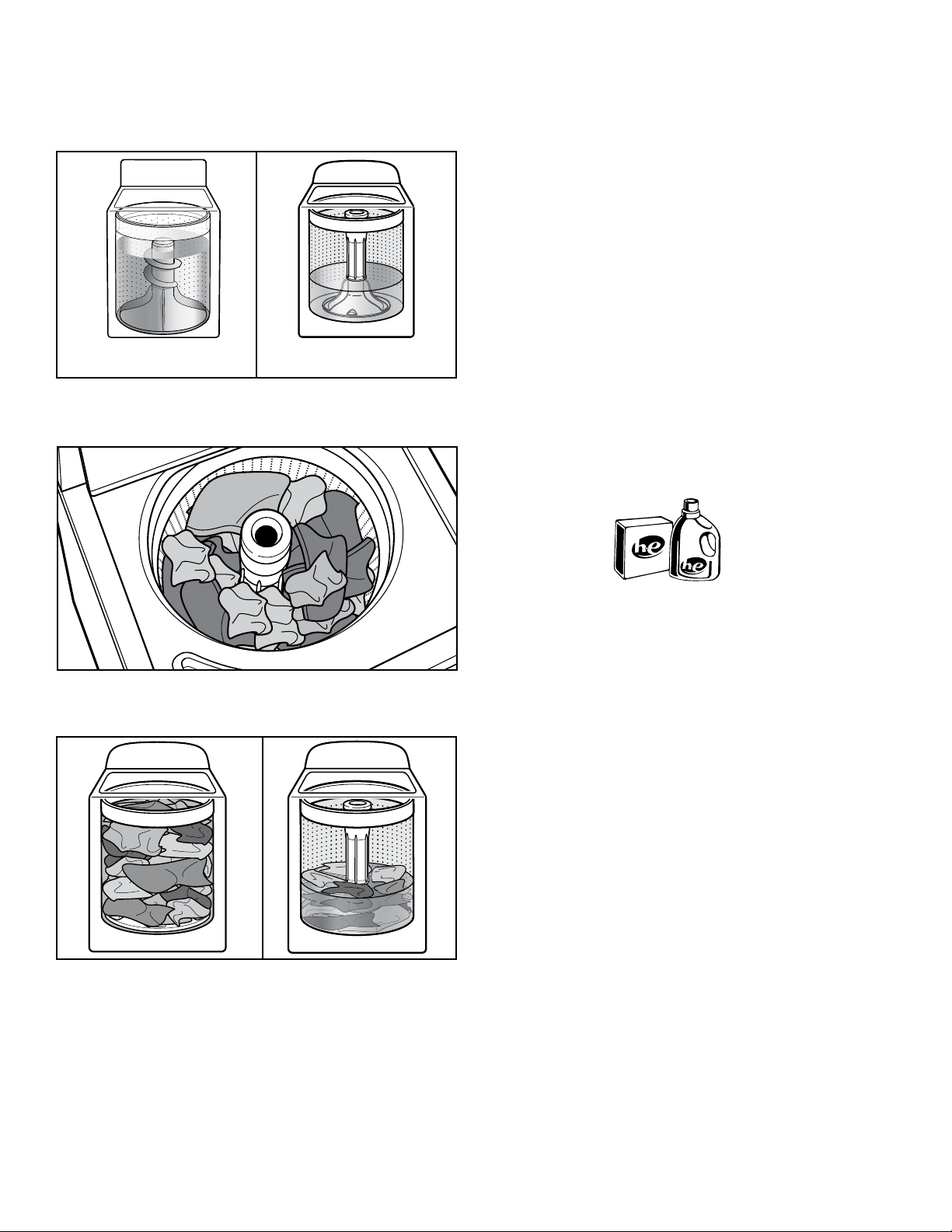 he
he