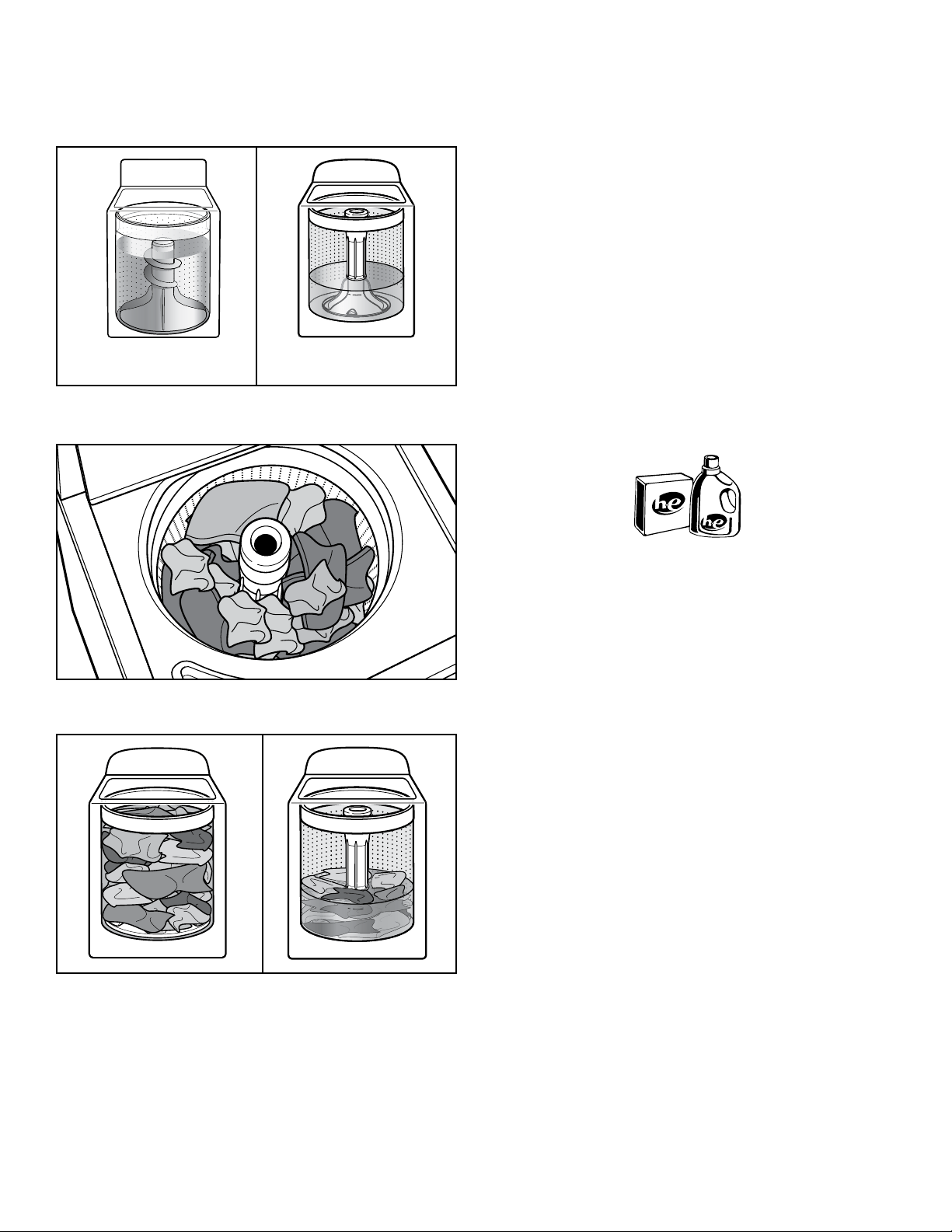 he

he