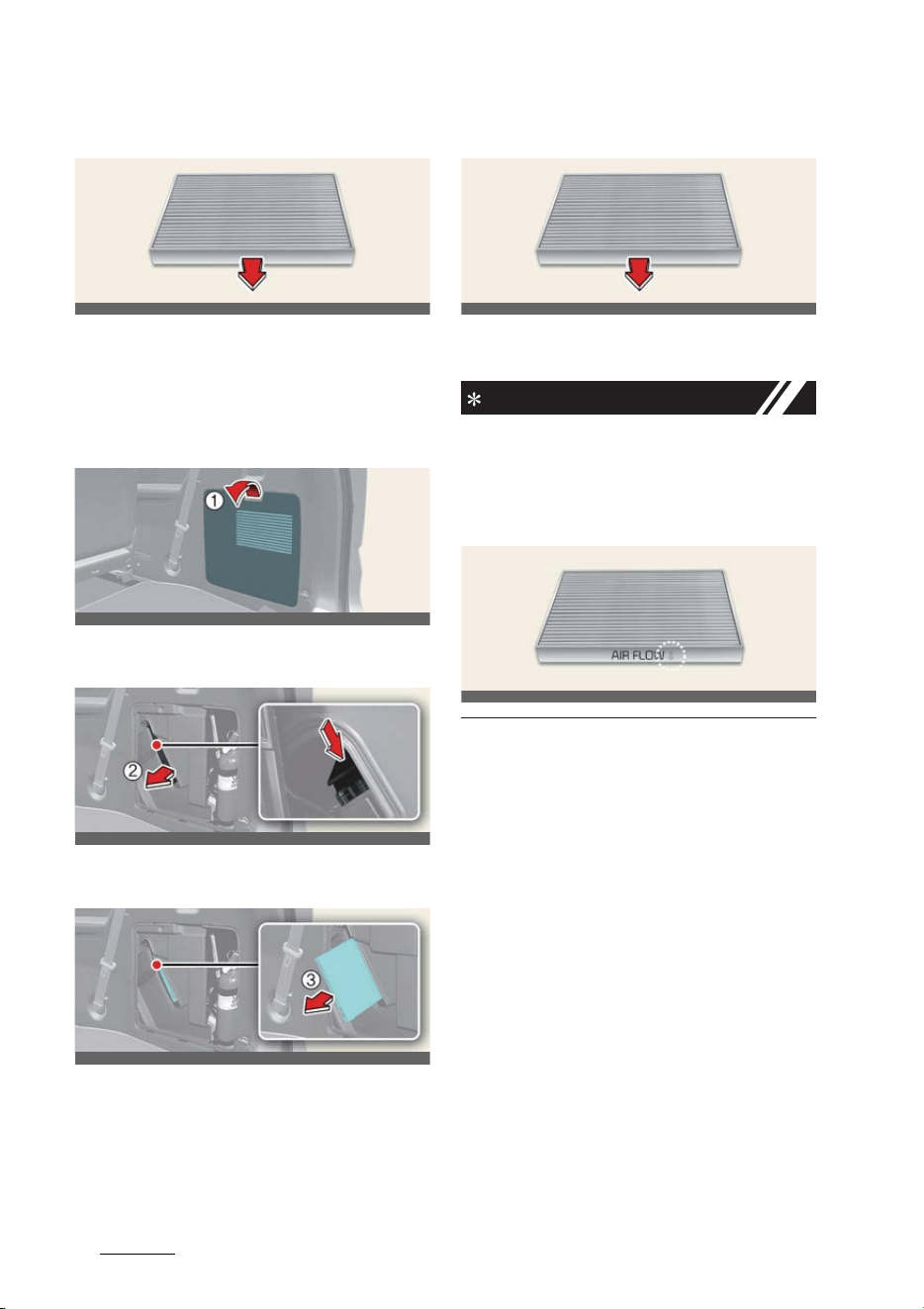 ①

②

③

＊

AIR FLOW