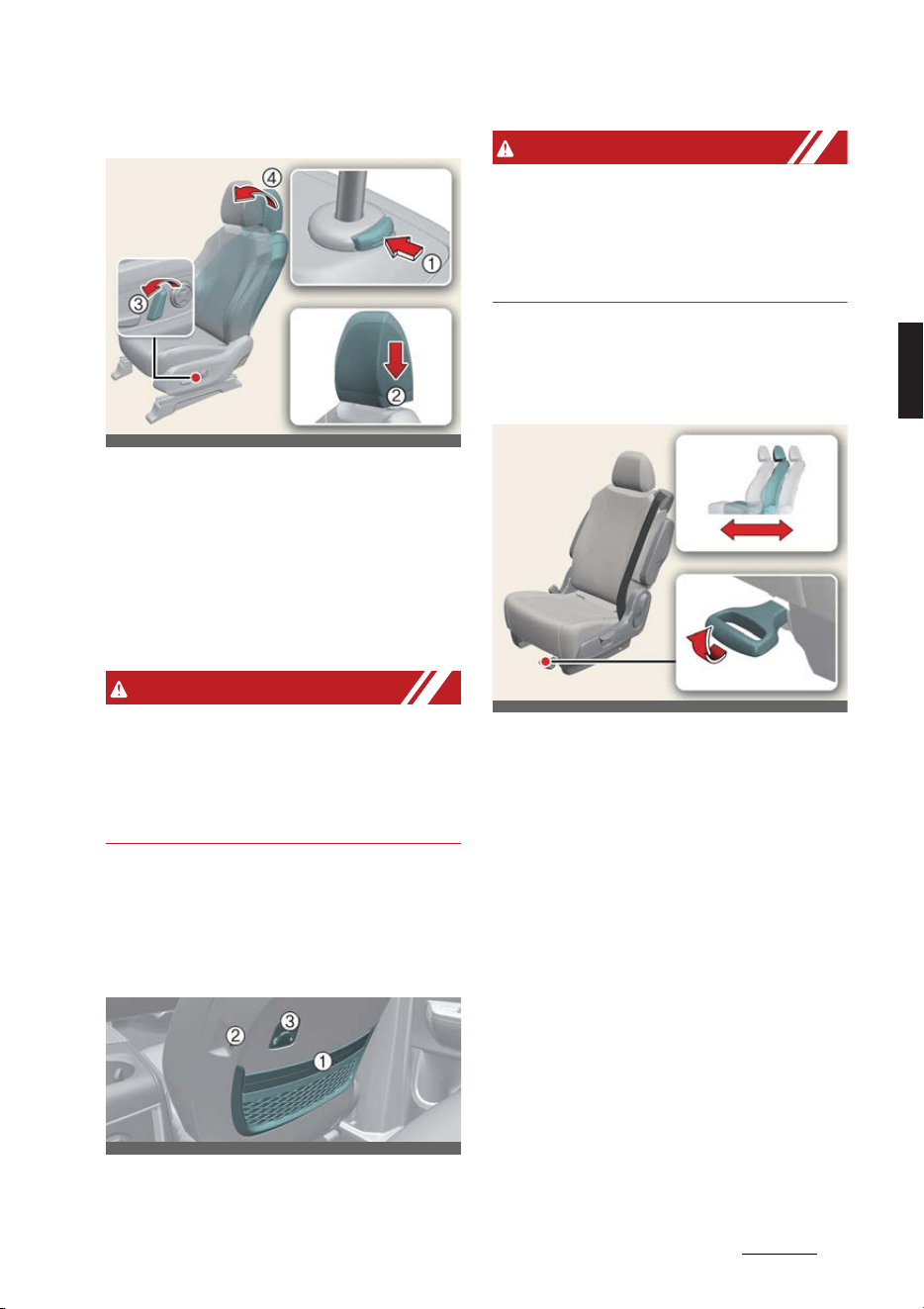 ④
①
③
②

②
③
①