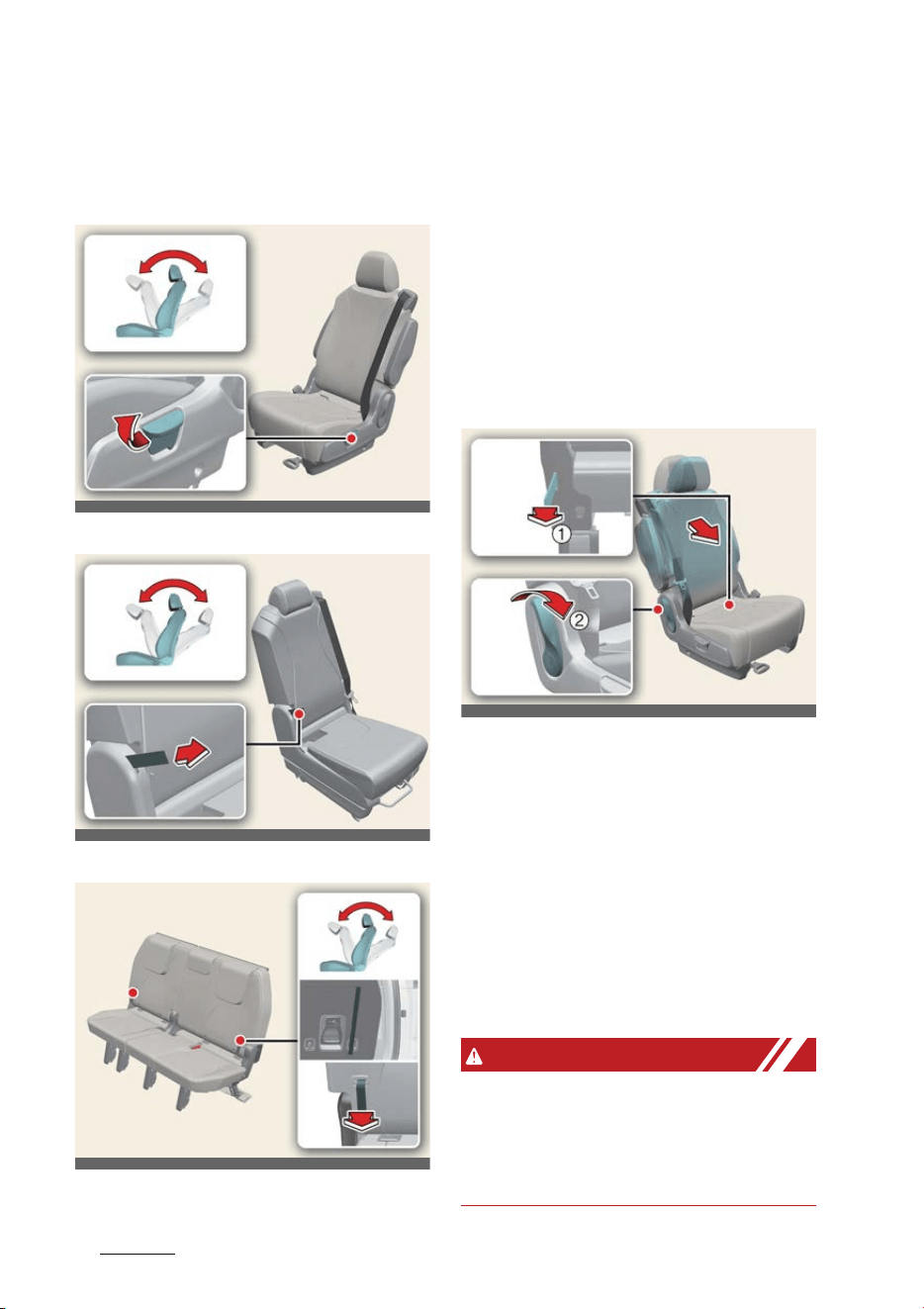 ①

②