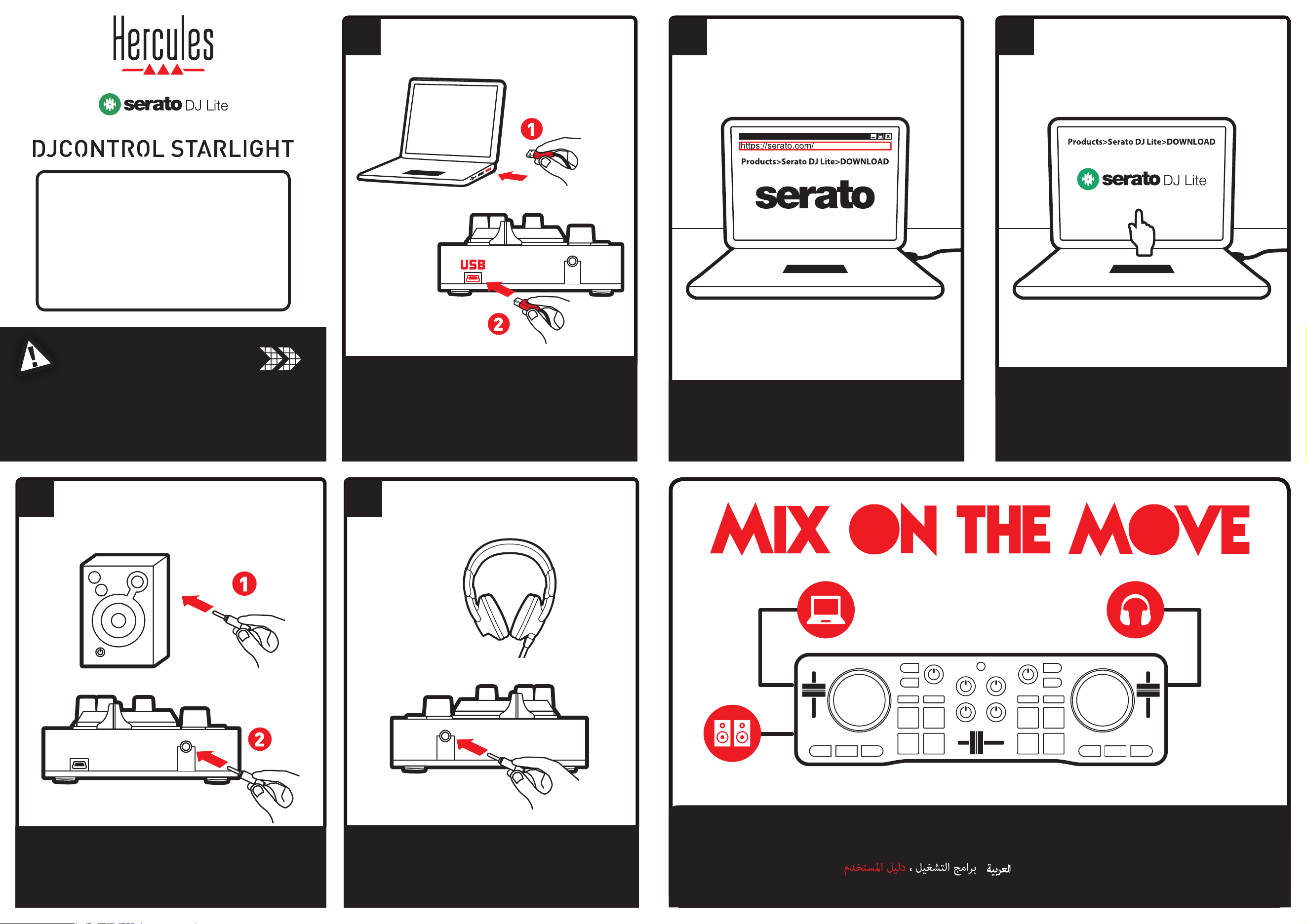 Hercules

serato DJ Lite

DJCONTROL STARLIGHT

1

USB

2

https://serato.com/

Products>Serato DJ Lite>DOWNLOAD

serato

Products>Serato DJ Lite>DOWNLOAD

serato DJ Lite

1

2

MIX ON THE MOVE

العربية برامج التشغيل ، دليل المستخدم