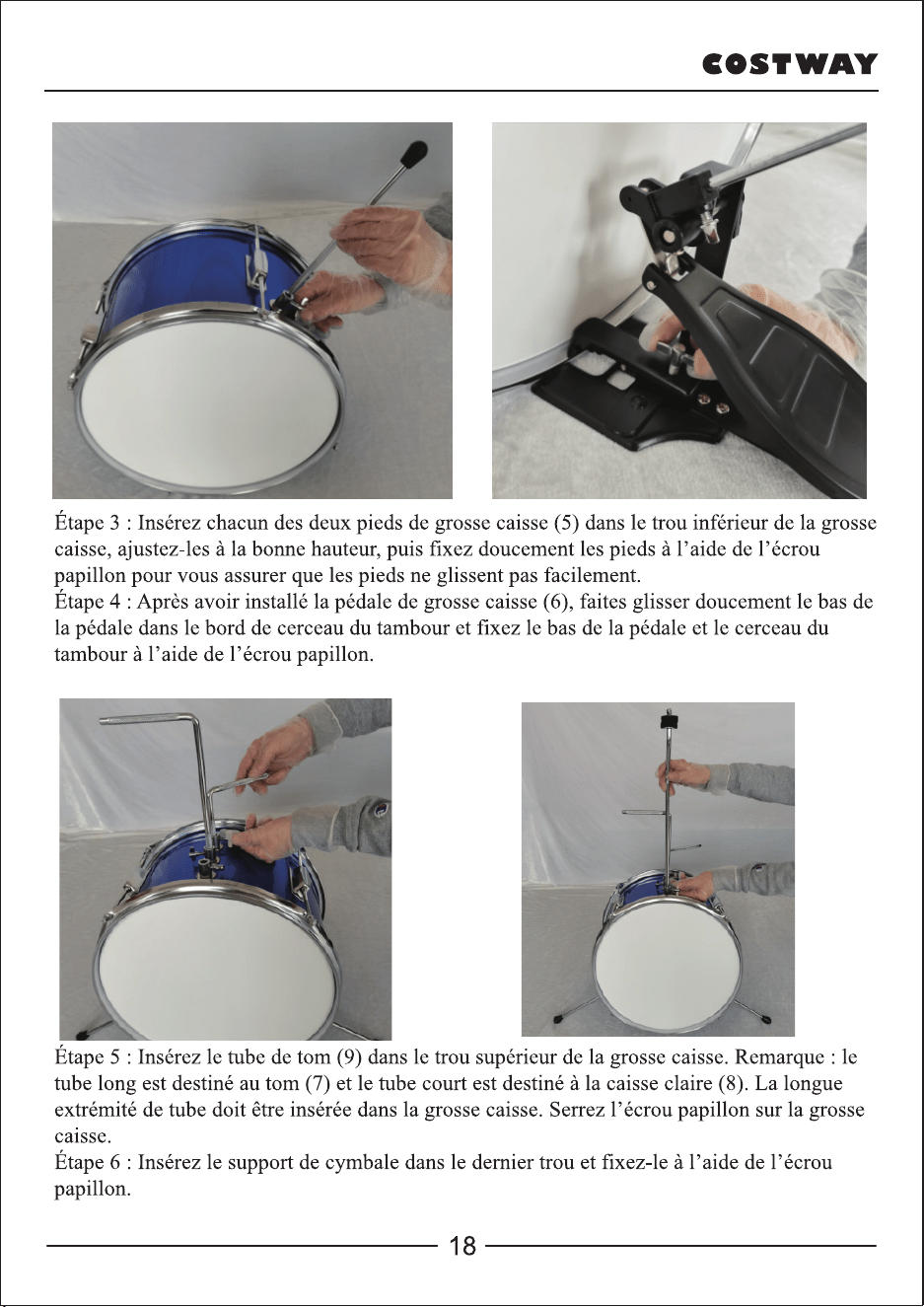 COSTWAY

Étape 3 : Insérez chacun des deux pieds de grosse caisse (5) dans le trou inférieur de la grosse caisse, ajustez-les à la bonne hauteur, puis fixez doucement les pieds à l'aide de l'écrou papillon pour vous assurer que les pieds ne glissent pas facilement.
Étape 4 : Après avoir installé la pédale de grosse caisse (6), faites glisser doucement le bas de la pédale dans le bord de cerceau du tambour et fixez le bas de la pédale et le cerceau du tambour à l'aide de l'écrou papillon.

Étape 5 : Insérez le tube de tom (9) dans le trou supérieur de la grosse caisse. Remarque : le tube long est destiné au tom (7) et le tube court est destiné à la caisse claire (8). La longue extrémité de tube doit être insérée dans la grosse caisse. Serrez l'écrou papillon sur la grosse caisse.
Étape 6 : Insérez le support de cymbale dans le dernier trou et fixez-le à l'aide de l'écrou papillon.

18