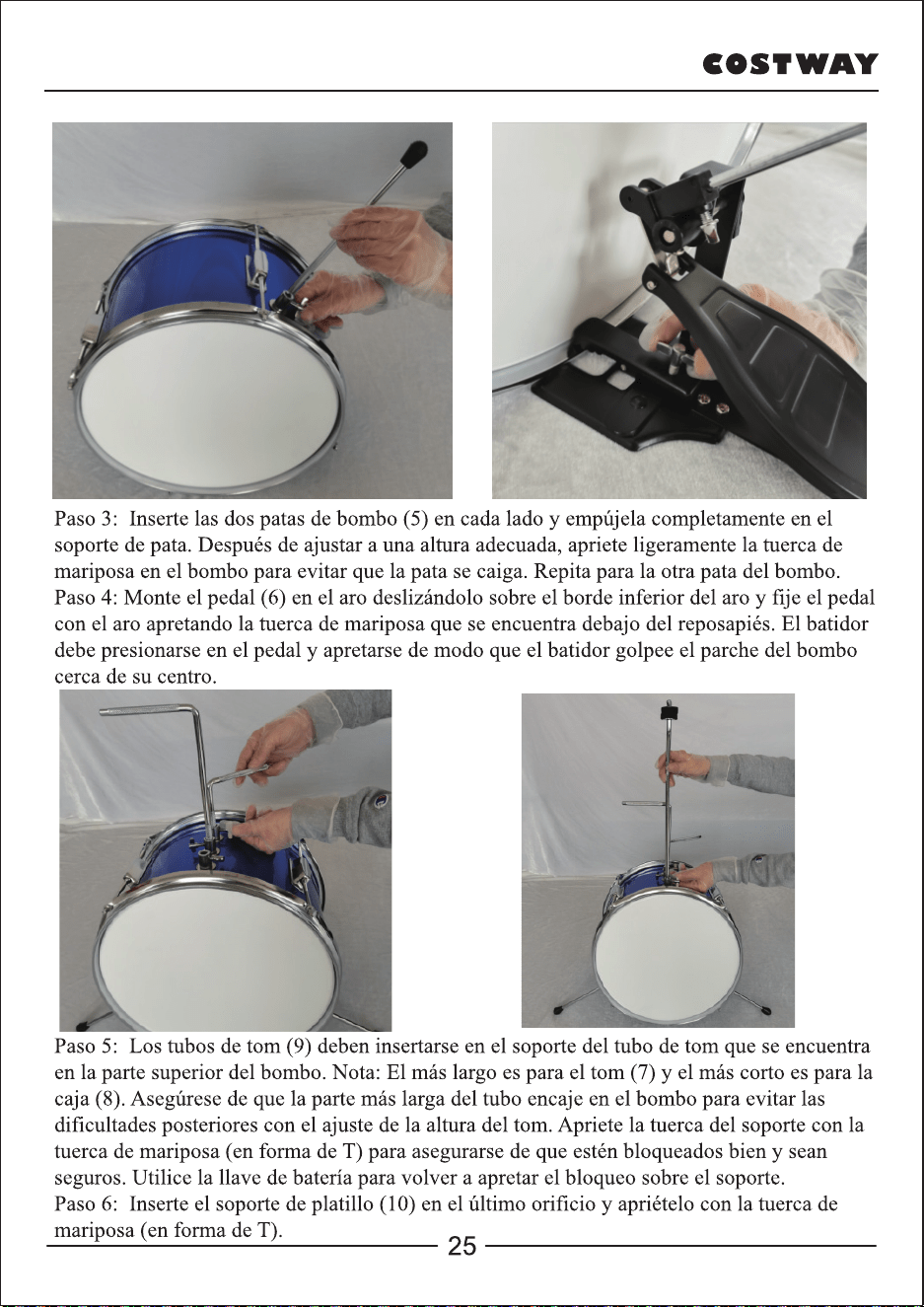 COSTWAY

Paso 3: Inserte las dos patas de bombo (5) en cada lado y empújela completamente en el soporte de pata. Después de ajustar a una altura adecuada, apriete ligeramente la tuerca de mariposa en el bombo para evitar que la pata se caiga. Repita para la otra pata del bombo.
Paso 4: Monte el pedal (6) en el aro deslizándolo sobre el borde inferior del aro y fije el pedal con el aro apretando la tuerca de mariposa que se encuentra debajo del reposapiés. El batidor debe presionarse en el pedal y apretarse de modo que el batidor golpee el parche del bombo cerca de su centro.

Paso 5: Los tubos de tom (9) deben insertarse en el soporte del tubo de tom que se encuentra en la parte superior del bombo. Nota: El más largo es para el tom (7) y el más corto es para la caja (8). Asegúrese de que la parte más larga del tubo encaje en el bombo para evitar las dificultades posteriores con el ajuste de la altura del tom. Apriete la tuerca del soporte con la tuerca de mariposa (en forma de T) para asegurarse de que estén bloqueados bien y sean seguros. Utilice la llave de batería para volver a apretar el bloqueo sobre el soporte.
Paso 6: Inserte el soporte de platillo (10) en el último orificio y apriételo con la tuerca de mariposa (en forma de T).

25