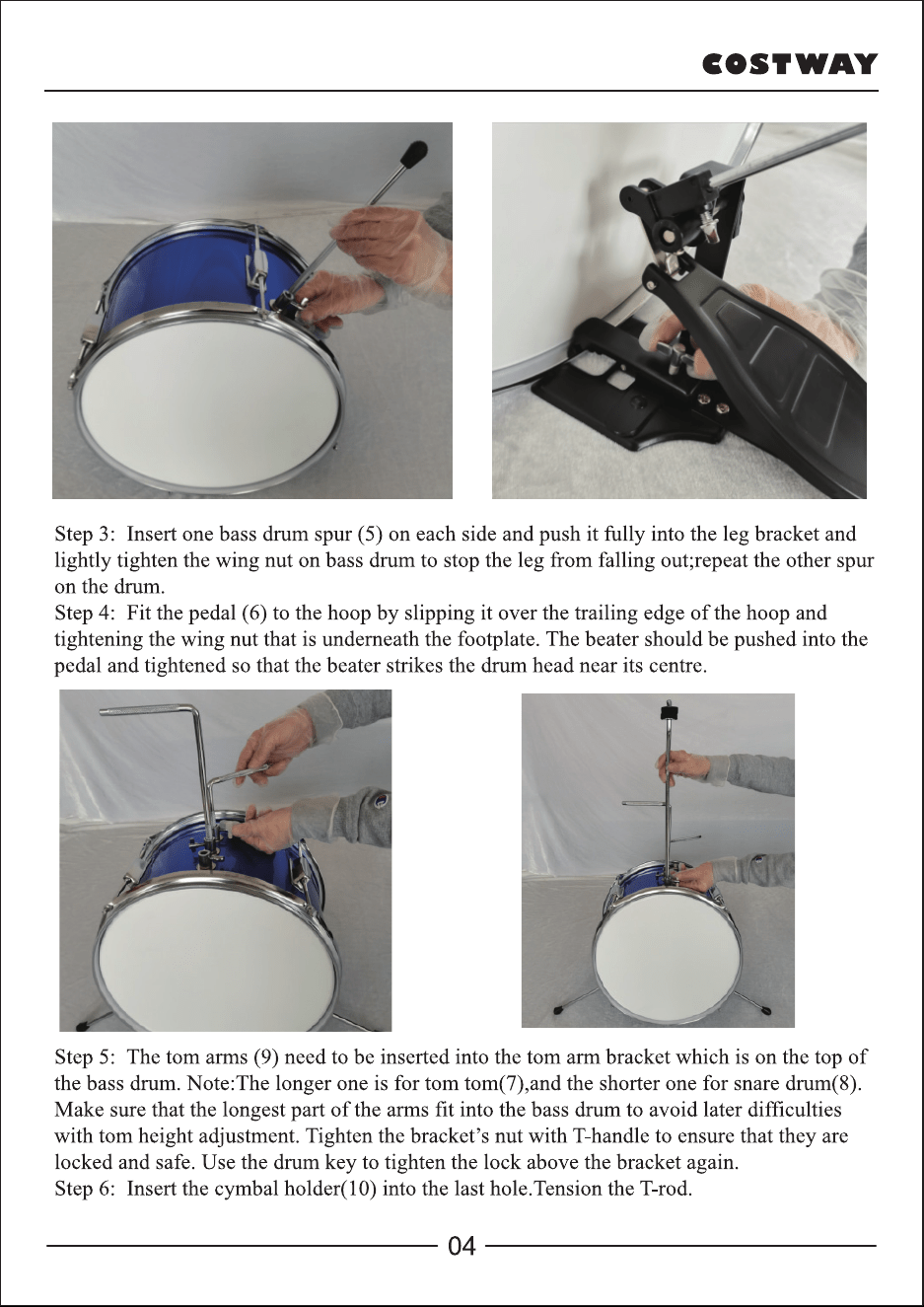 COSTWAY

Step 3: Insert one bass drum spur (5) on each side and push it fully into the leg bracket and lightly tighten the wing nut on bass drum to stop the leg from falling out;repeat the other spur on the drum.
Step 4: Fit the pedal (6) to the hoop by slipping it over the trailing edge of the hoop and tightening the wing nut that is underneath the footplate. The beater should be pushed into the pedal and tightened so that the beater strikes the drum head near its centre.

Step 5: The tom arms (9) need to be inserted into the tom arm bracket which is on the top of the bass drum. Note:The longer one is for tom tom(7),and the shorter one for snare drum(8). Make sure that the longest part of the arms fit into the bass drum to avoid later difficulties with tom height adjustment. Tighten the bracket's nut with T-handle to ensure that they are locked and safe. Use the drum key to tighten the lock above the bracket again.
Step 6: Insert the cymbal holder(10) into the last hole.Tension the T-rod.

04