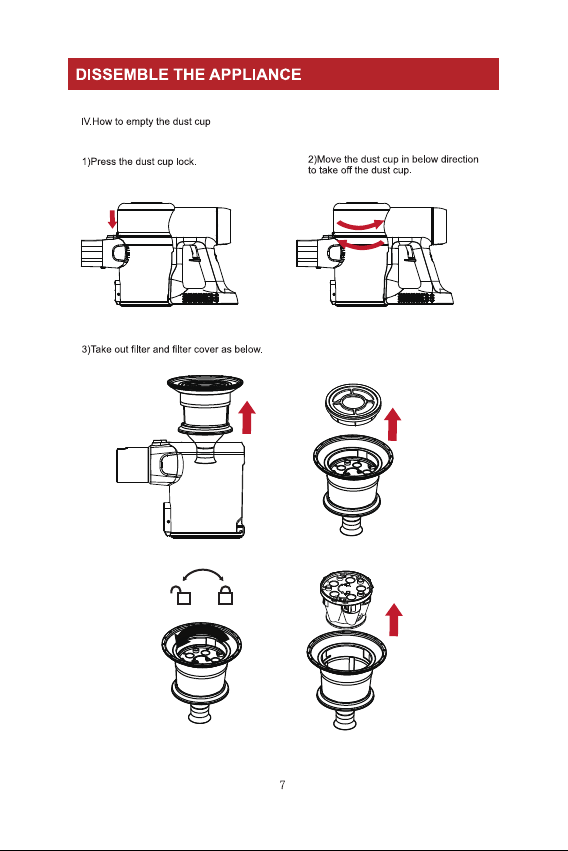 DISSEMBLE THE APPLIANCE

IV.How to empty the dust cup

1)Press the dust cup lock.

2)Move the dust cup in below direction to take off the dust cup.

3)Take out filter and filter cover as below.

7