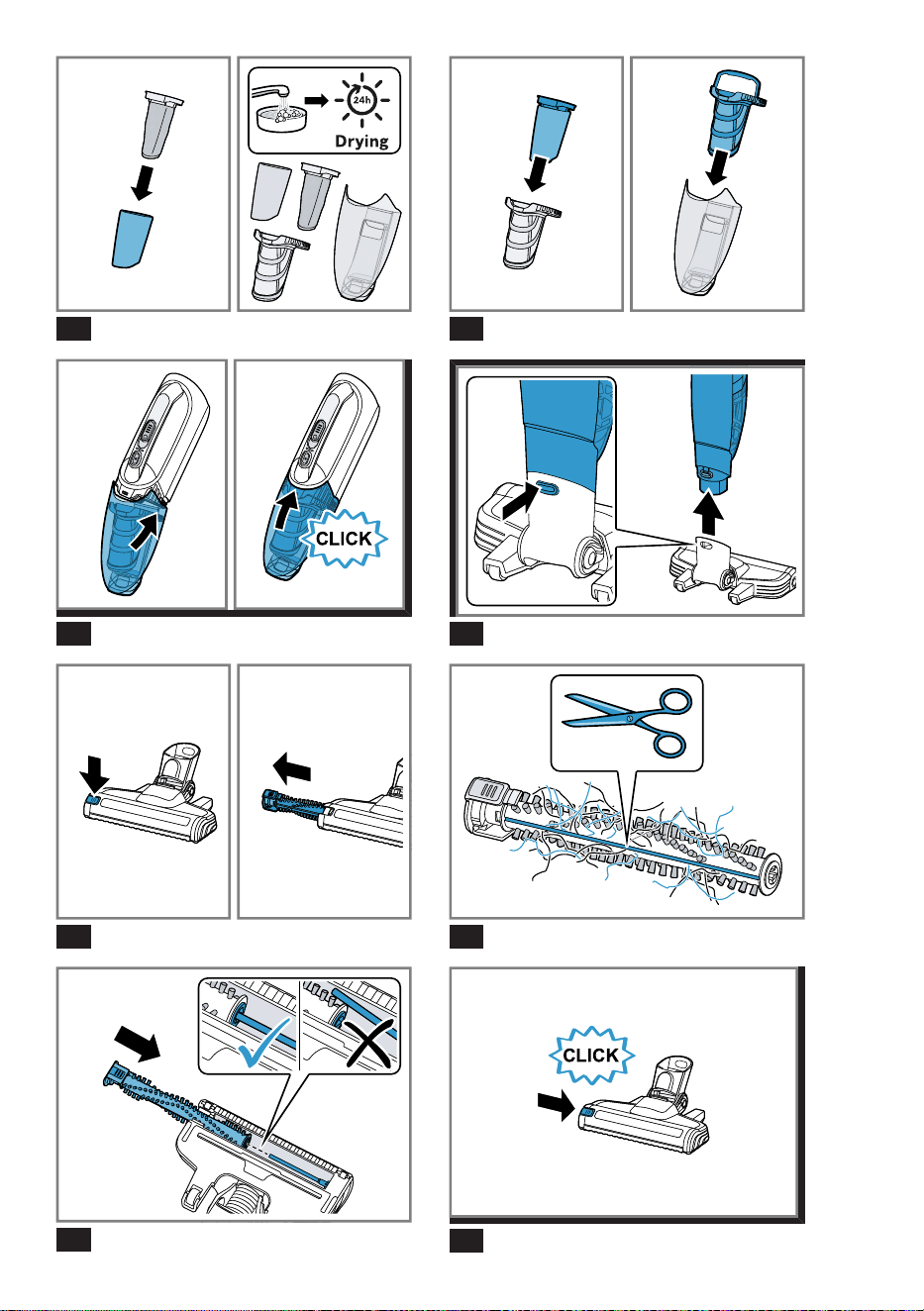 24h
Drying

CLICK

CLICK