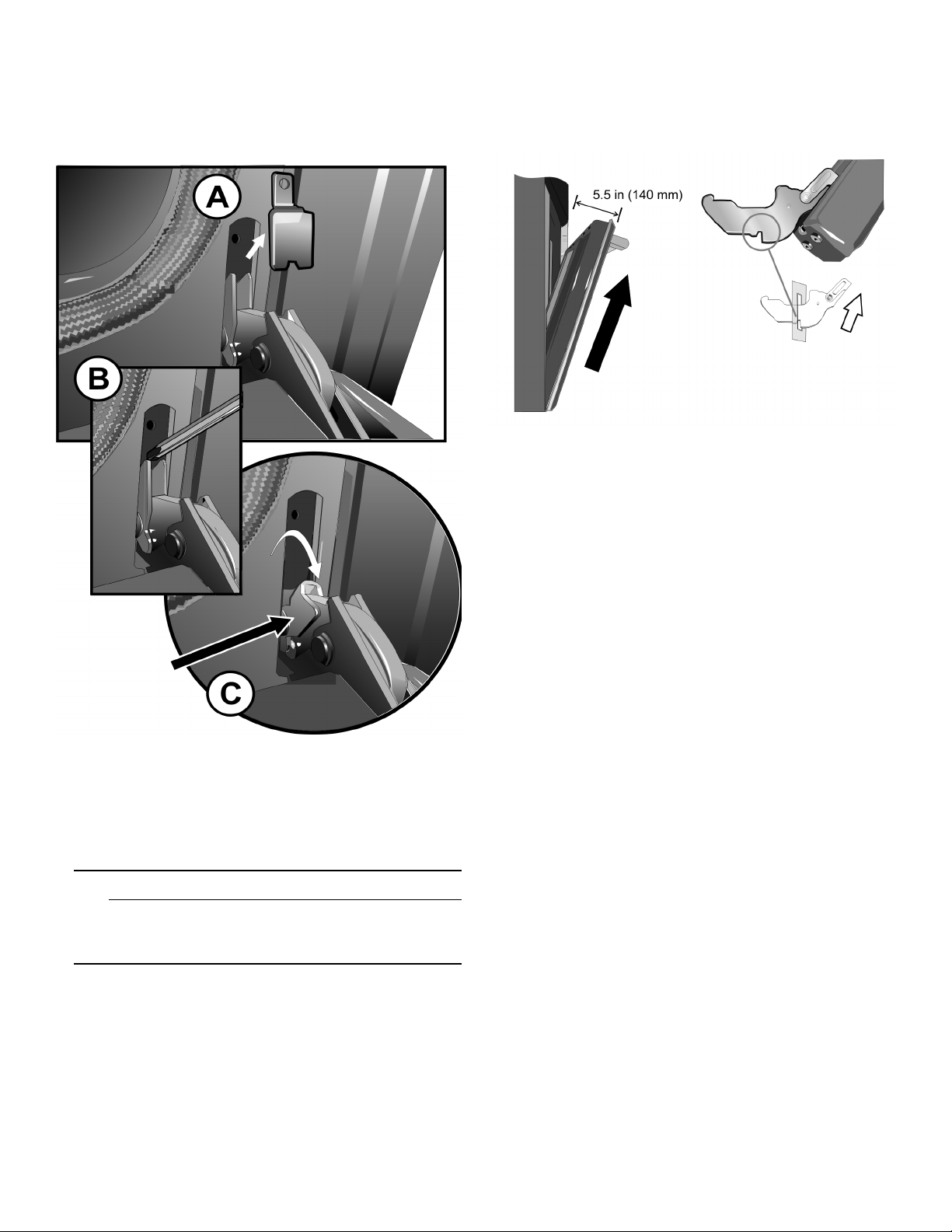 A

B

C

5.5 in (140 mm)