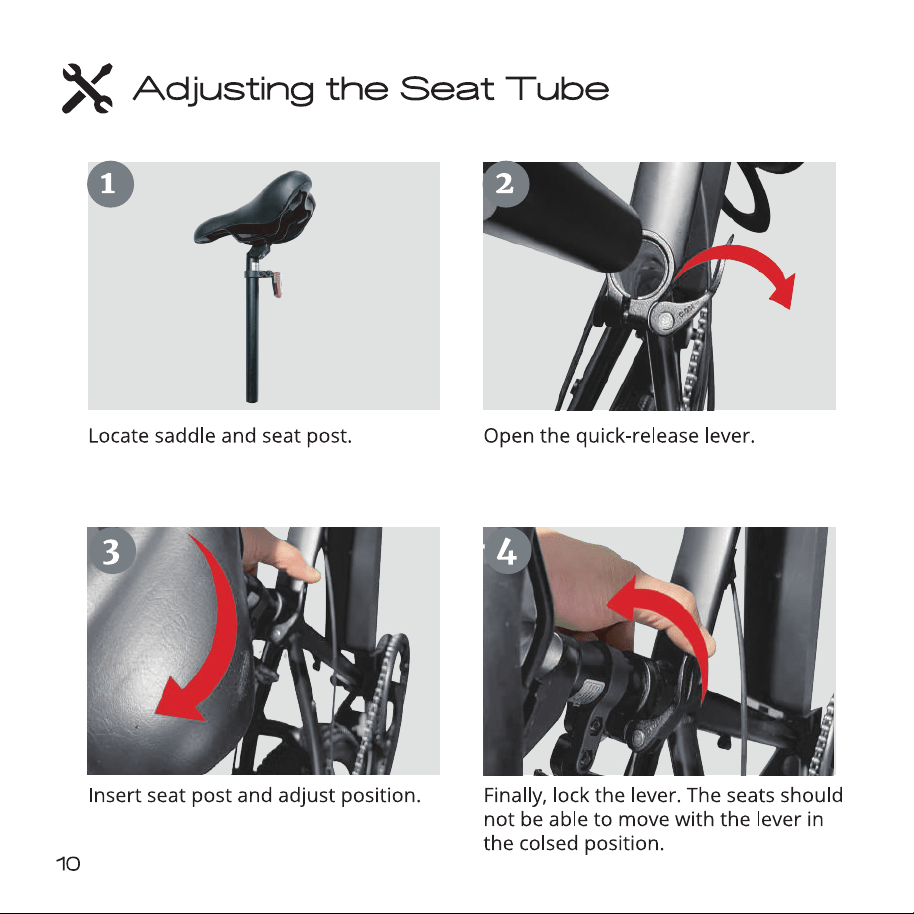 Adjusting the Seat Tube

1

Locate saddle and seat post.

2

Open the quick-release lever.

3

Insert seat post and adjust position.

4

Finally, lock the lever. The seats should not be able to move with the lever in the colsed position.

10