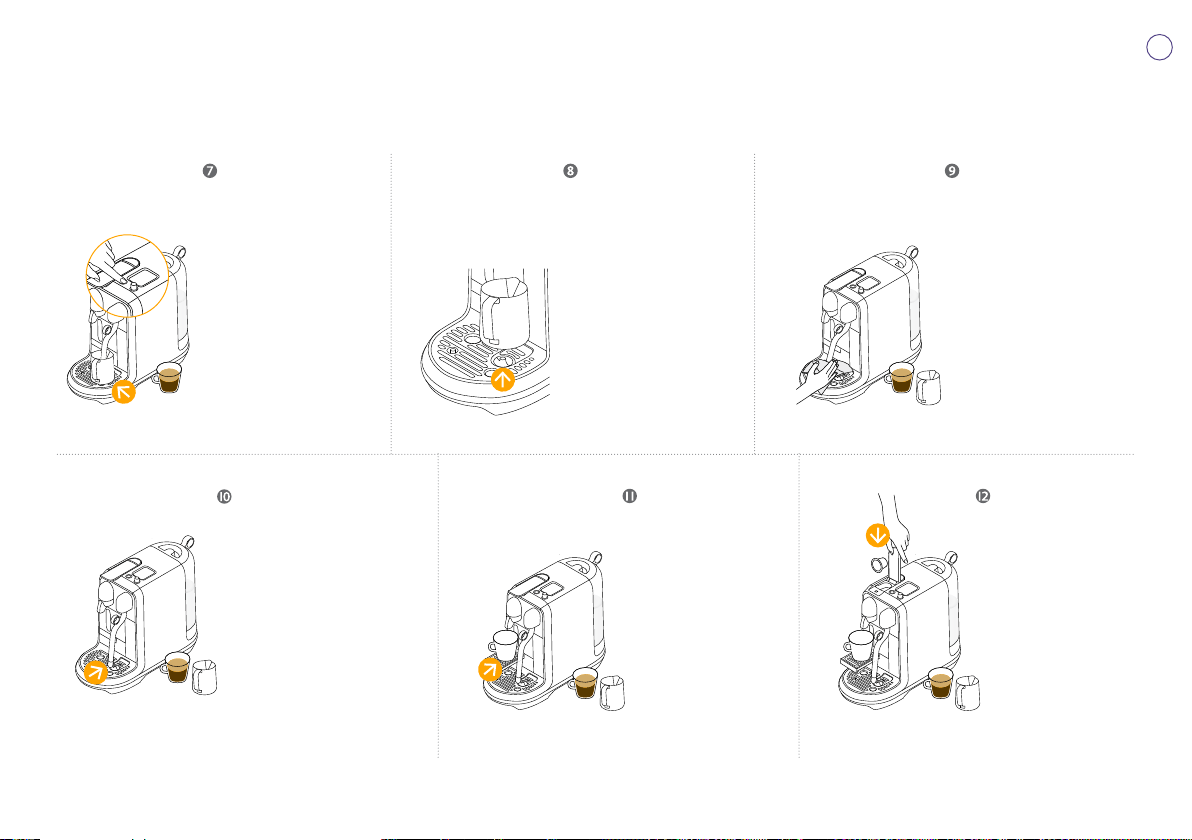 7

8

9

10

11

12