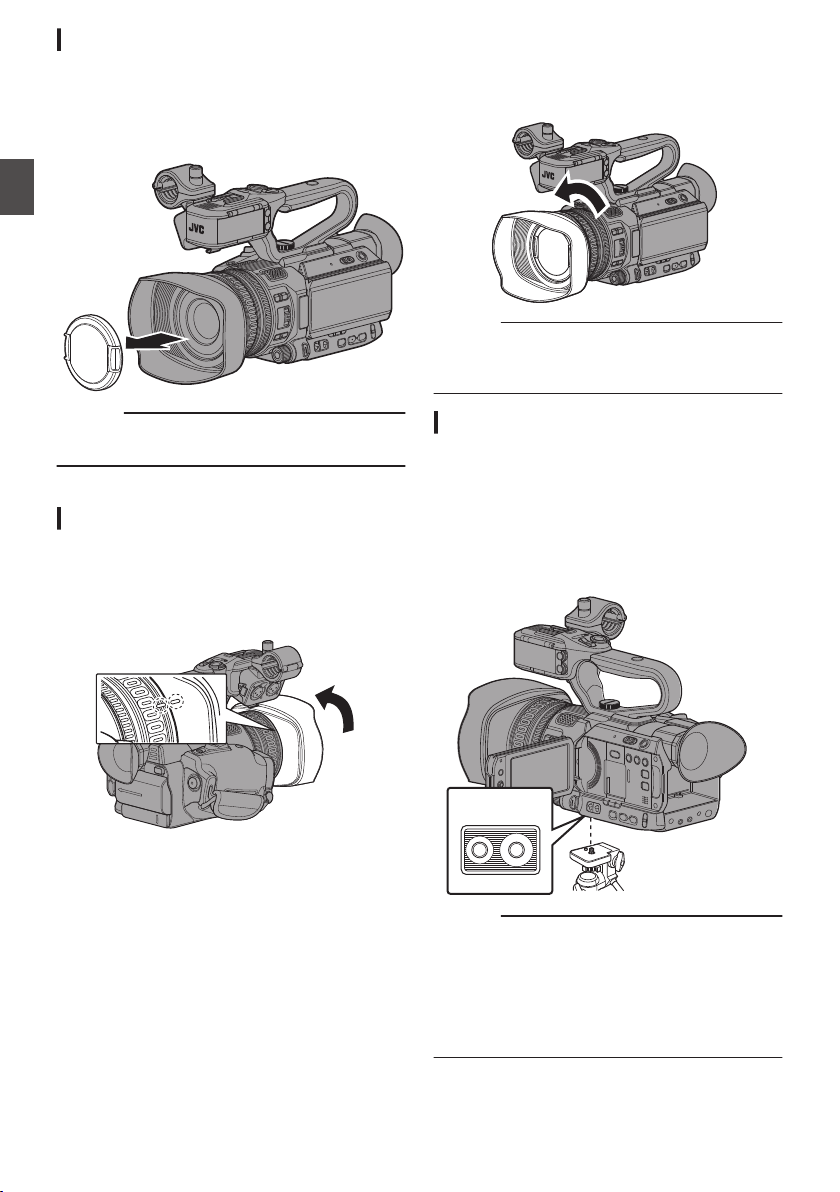 JVC

JVC