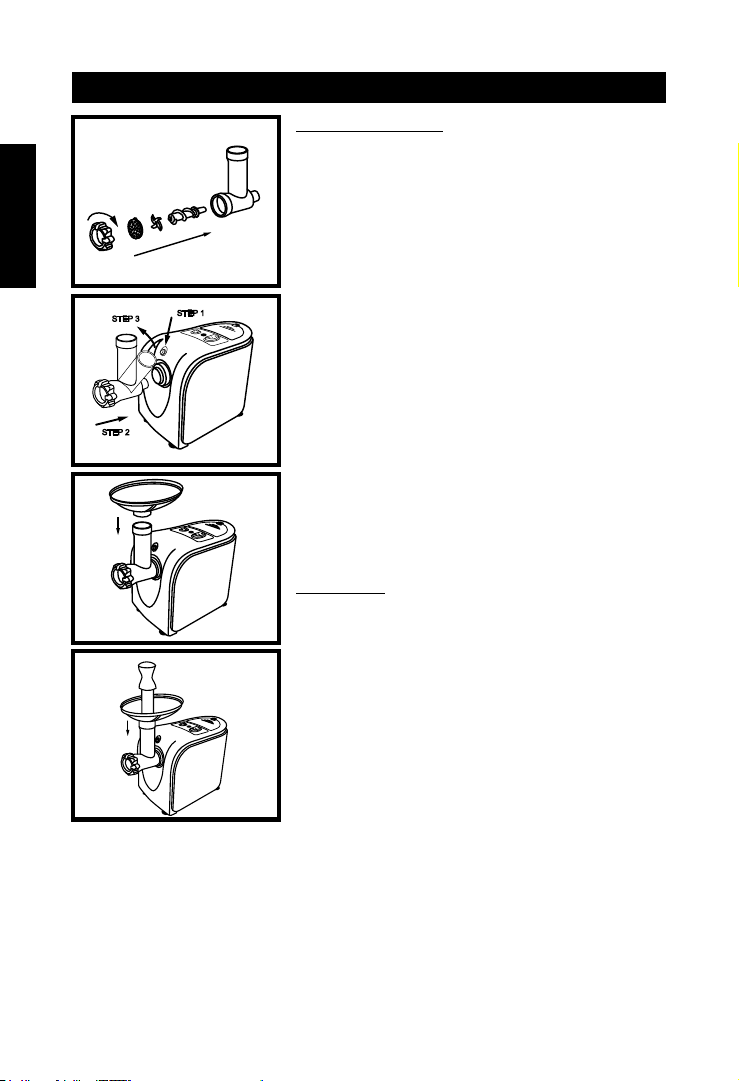 STEP 3
STEP 1
STEP 2