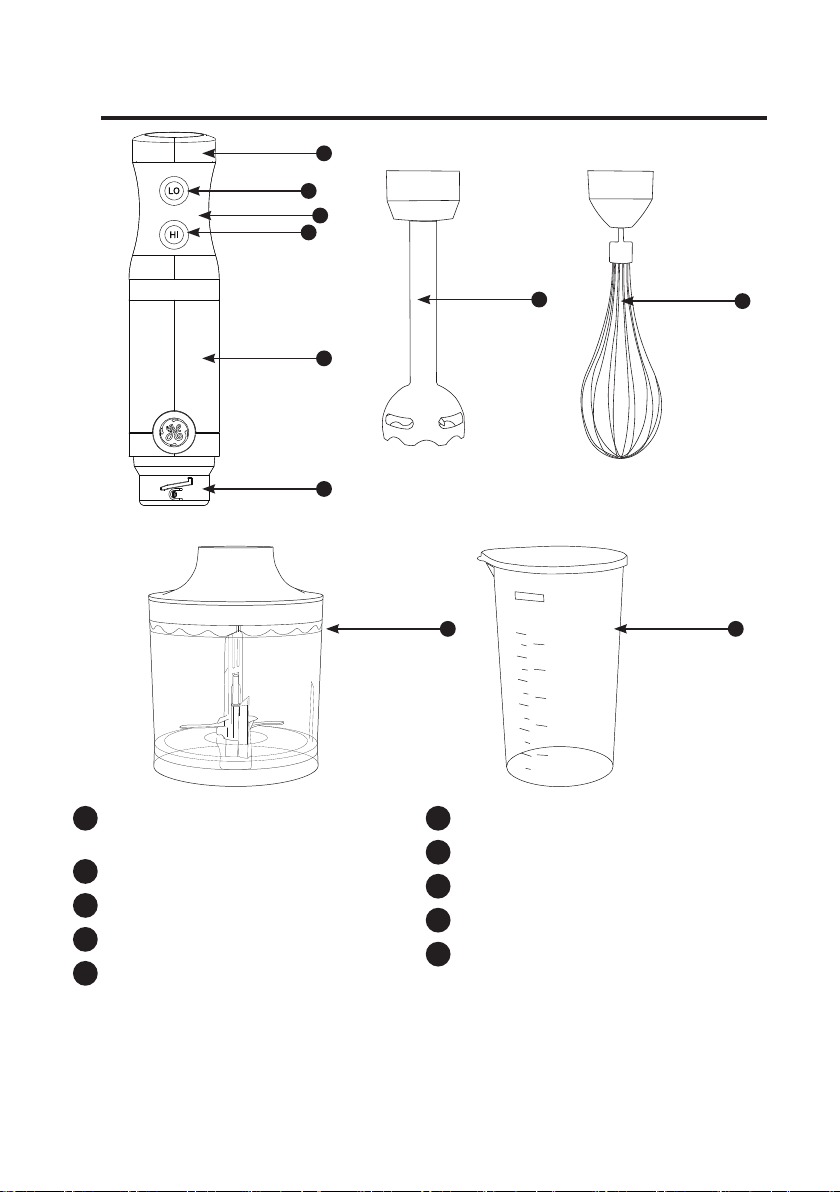 LO

HI